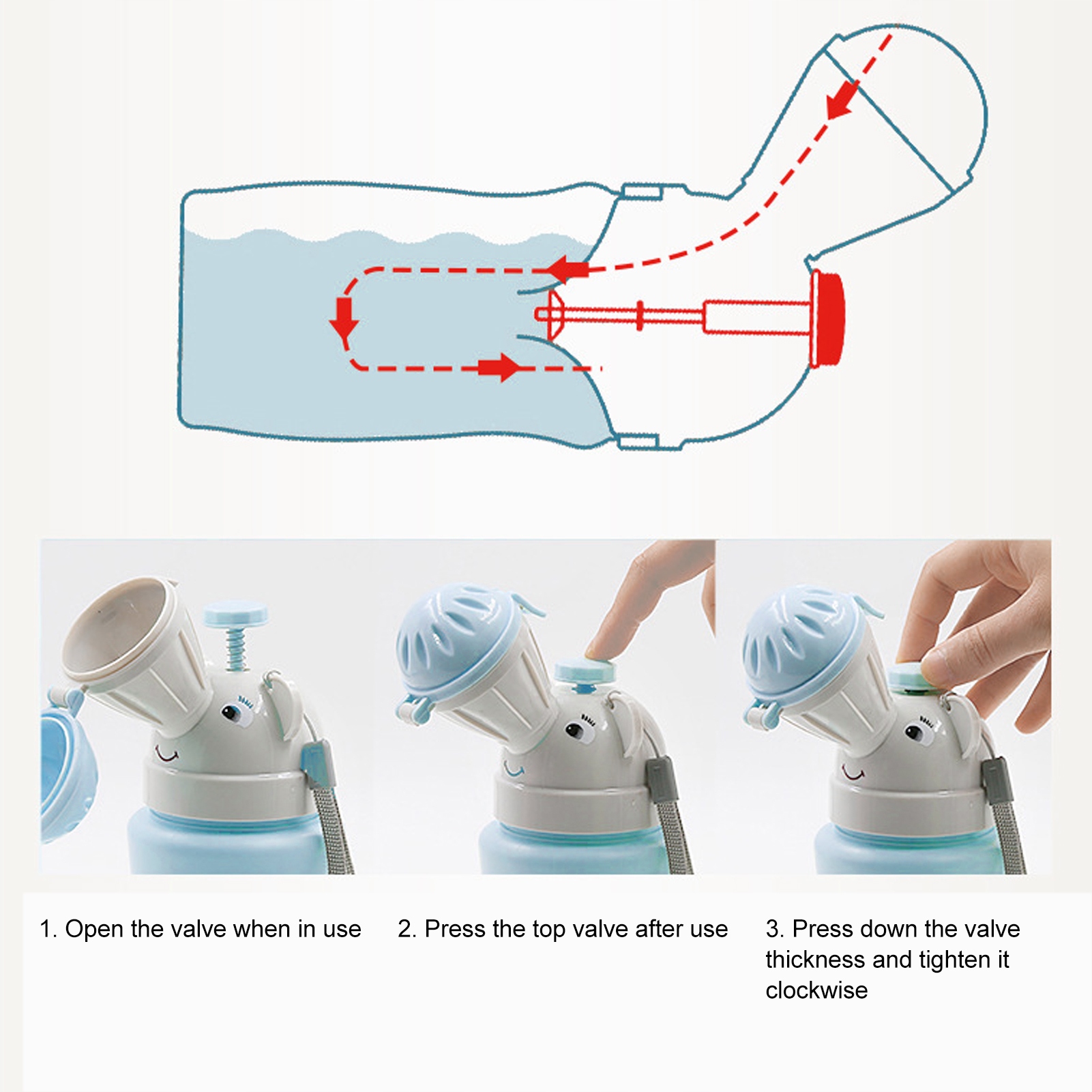 1. Open the valve when in use

2. Press the top valve after use

3. Press down the valve thickness and tighten it clockwise