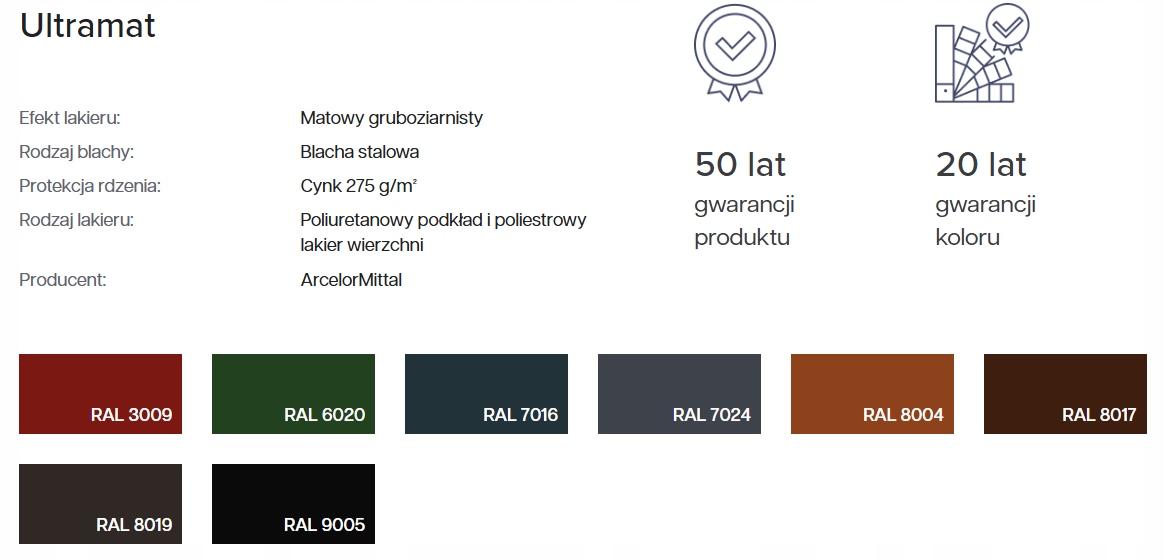 Ultramat

Efekt lakieru:
Matowy gruboziarnisty
Rodzaj blachy:
Blacha stalowa
Protekcja rdzenia:
Cynk 275 g/m²
Rodzaj lakieru:
Poliuretanowy podkład i poliestrowy lakier wierzchni
Producent:
ArcelorMittal

50 lat
gwarancji
produktu

20 lat
gwarancji
koloru

RAL 3009
RAL 6020
RAL 7016
RAL 7024
RAL 8004
RAL 8017
RAL 8019
RAL 9005