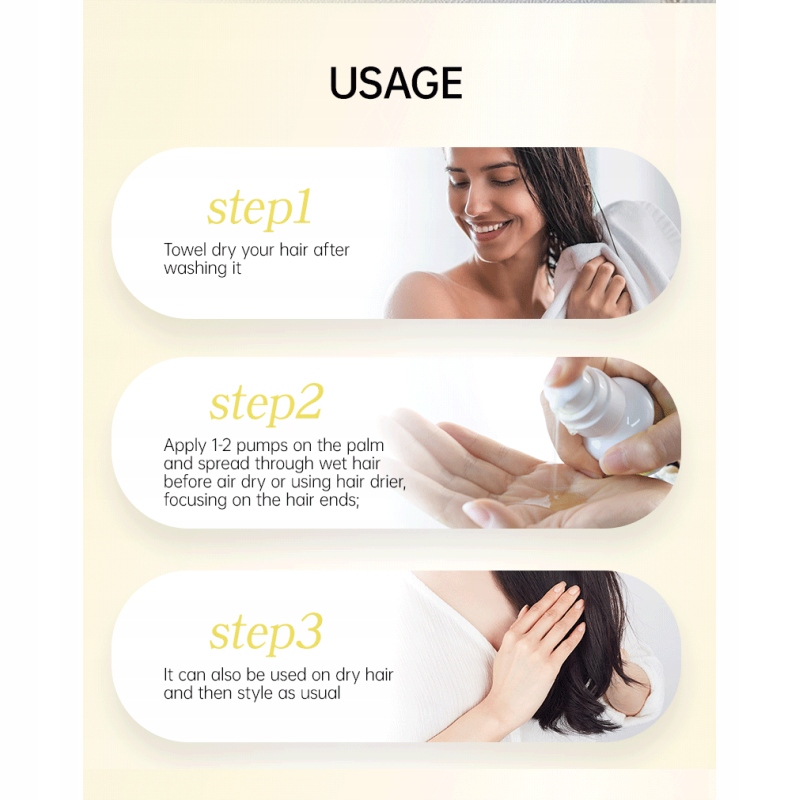 USAGE

step1

Towel dry your hair after washing it

step2

Apply 1-2 pumps on the palm and spread through wet hair before air dry or using hair drier, focusing on the hair ends;

step3

It can also be used on dry hair and then style as usual