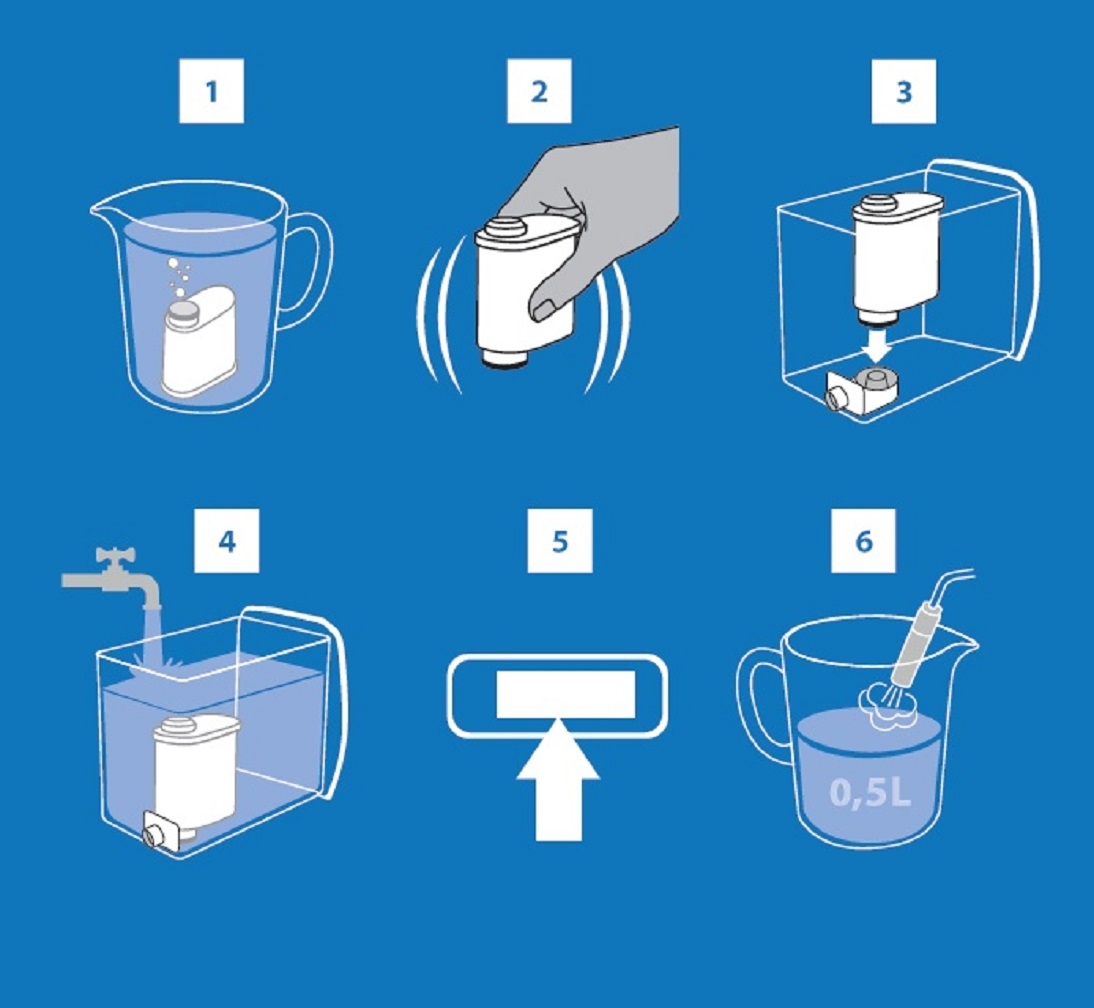 1

2

3

4

5

6

0,5L