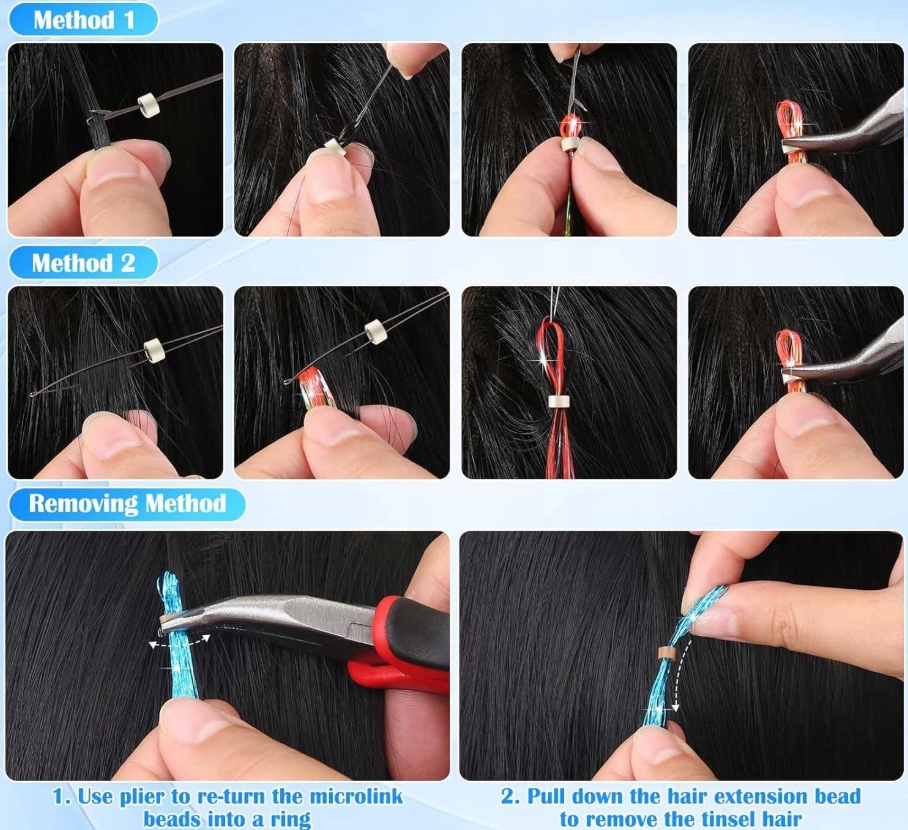 Method 1

Method 2

Removing Method

1. Use plier to re-turn the microlink beads into a ring

2. Pull down the hair extension bead to remove the tinsel hair