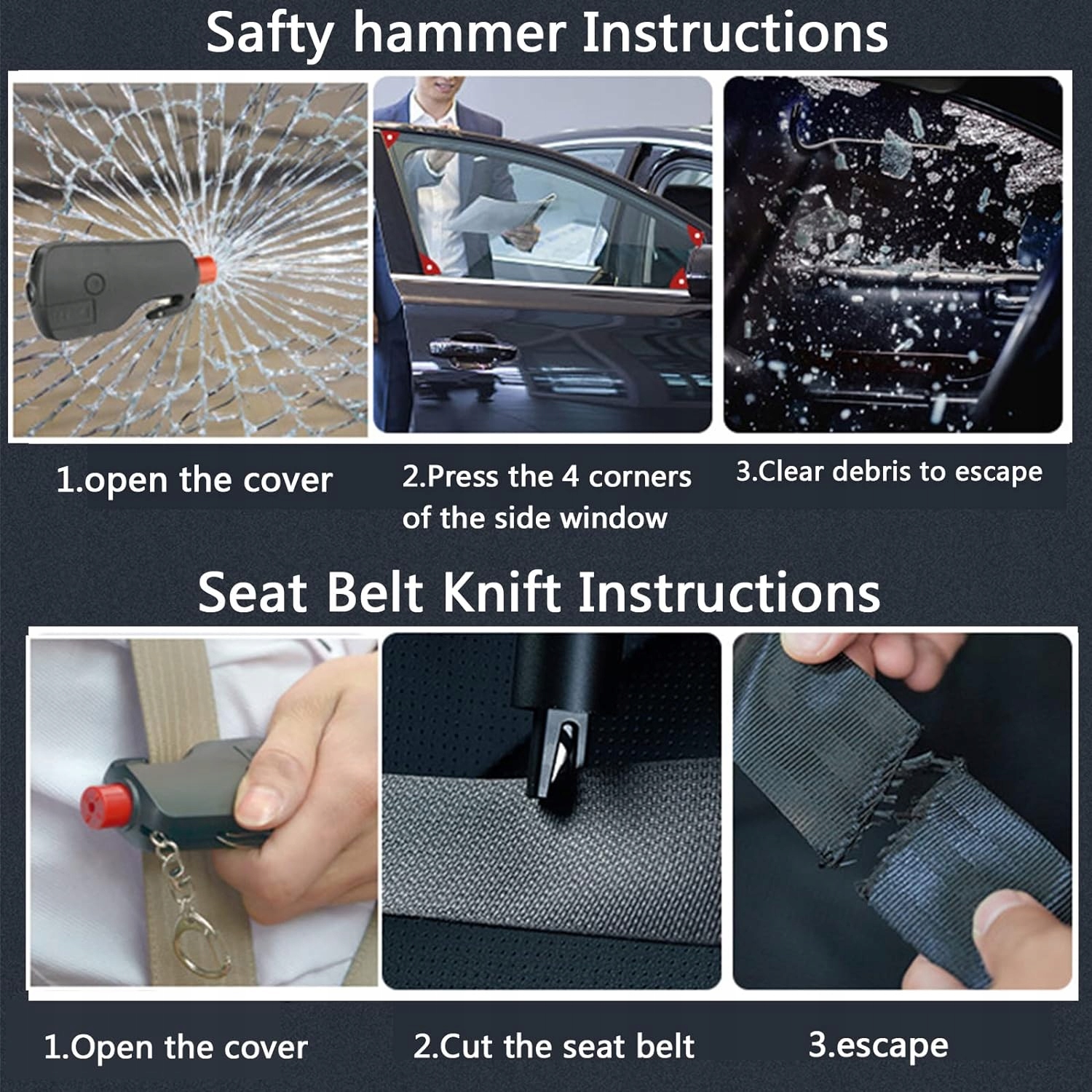 Safty hammer Instructions

1.open the cover

2.Press the 4 corners of the side window

3.Clear debris to escape

Seat Belt Knift Instructions

1.Open the cover

2.Cut the seat belt

3.escape