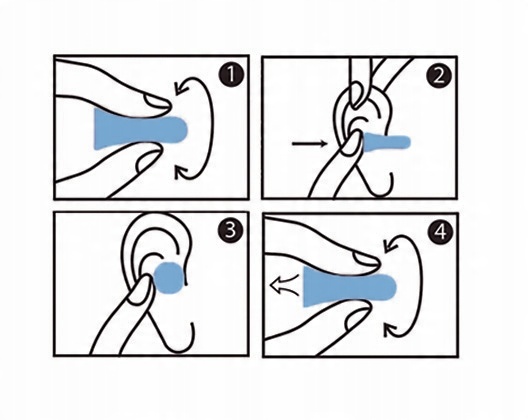 1
2
3
4