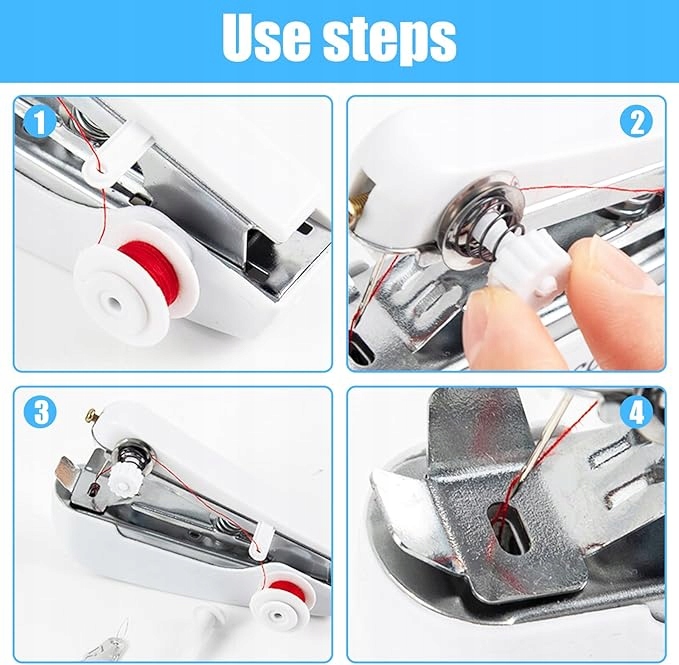 Use steps

1

2

3

4