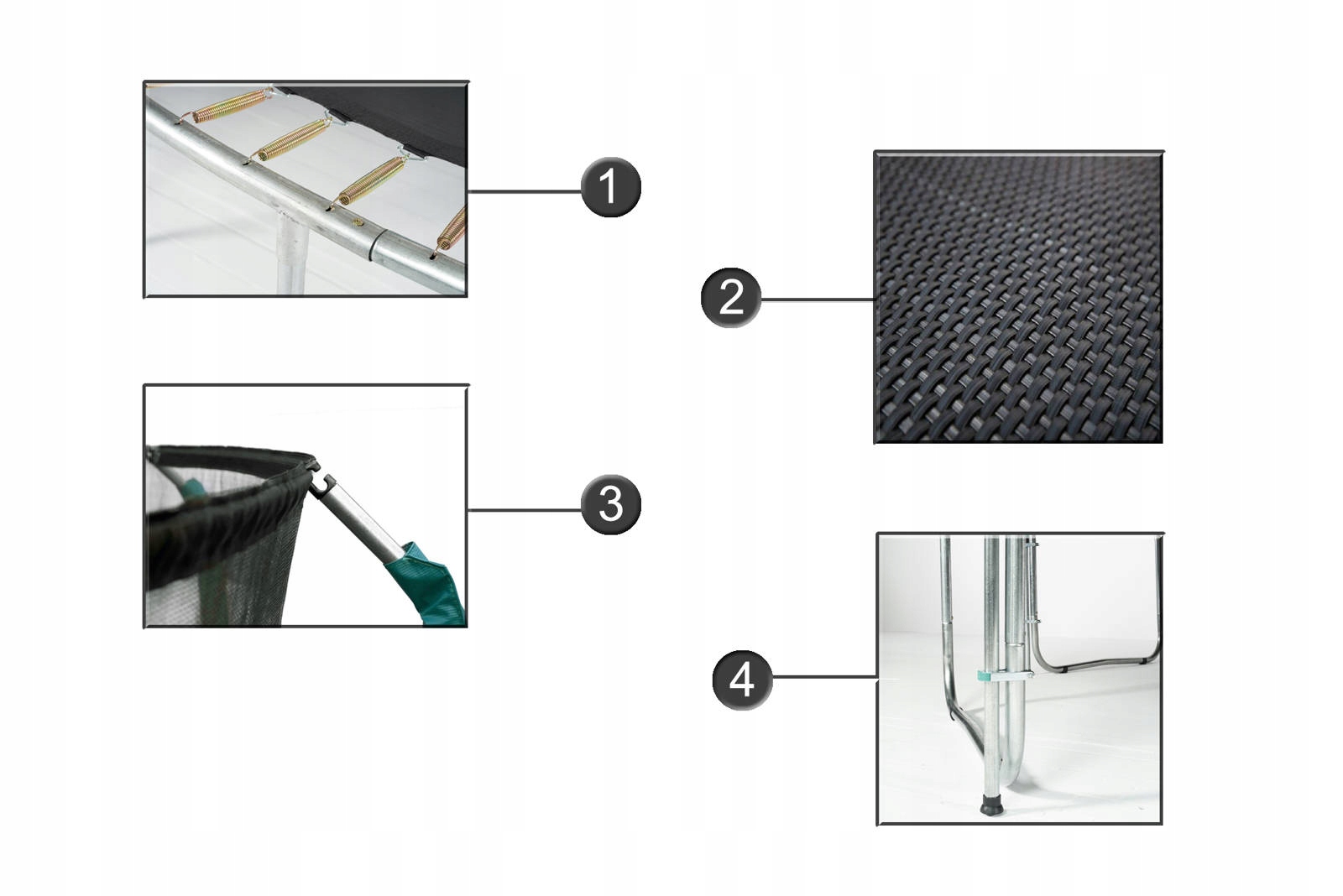 1

2

3

4