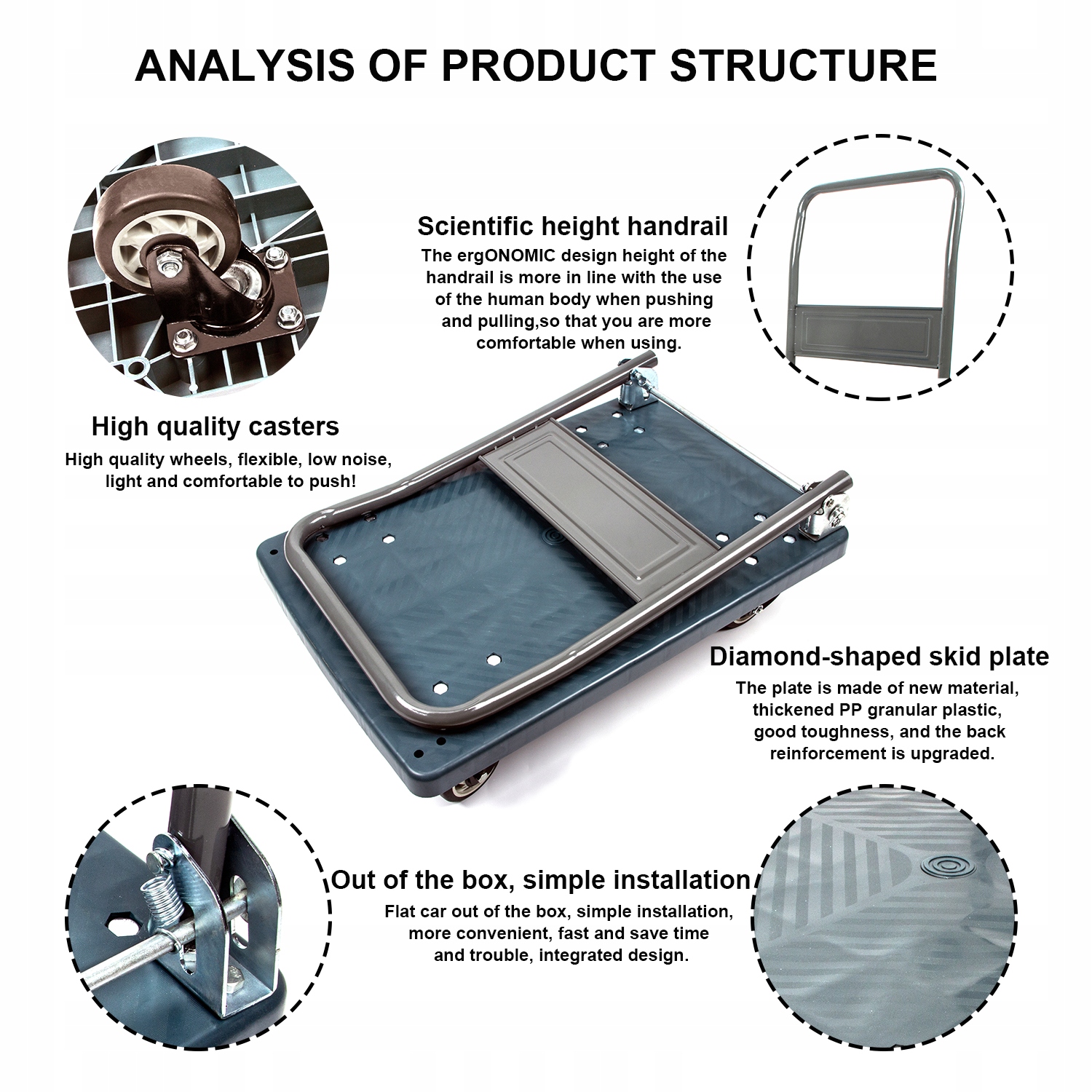 ANALYSIS OF PRODUCT STRUCTURE

Scientific height handrail
The ergONOMIC design height of the handrail is more in line with the use of the human body when pushing and pulling,so that you are more comfortable when using.

High quality casters
High quality wheels, flexible, low noise, light and comfortable to push!

Diamond-shaped skid plate
The plate is made of new material, thickened PP granular plastic, good toughness, and the back reinforcement is upgraded.

Out of the box, simple installation
Flat car out of the box, simple installation, more convenient, fast and save time and trouble, integrated design.