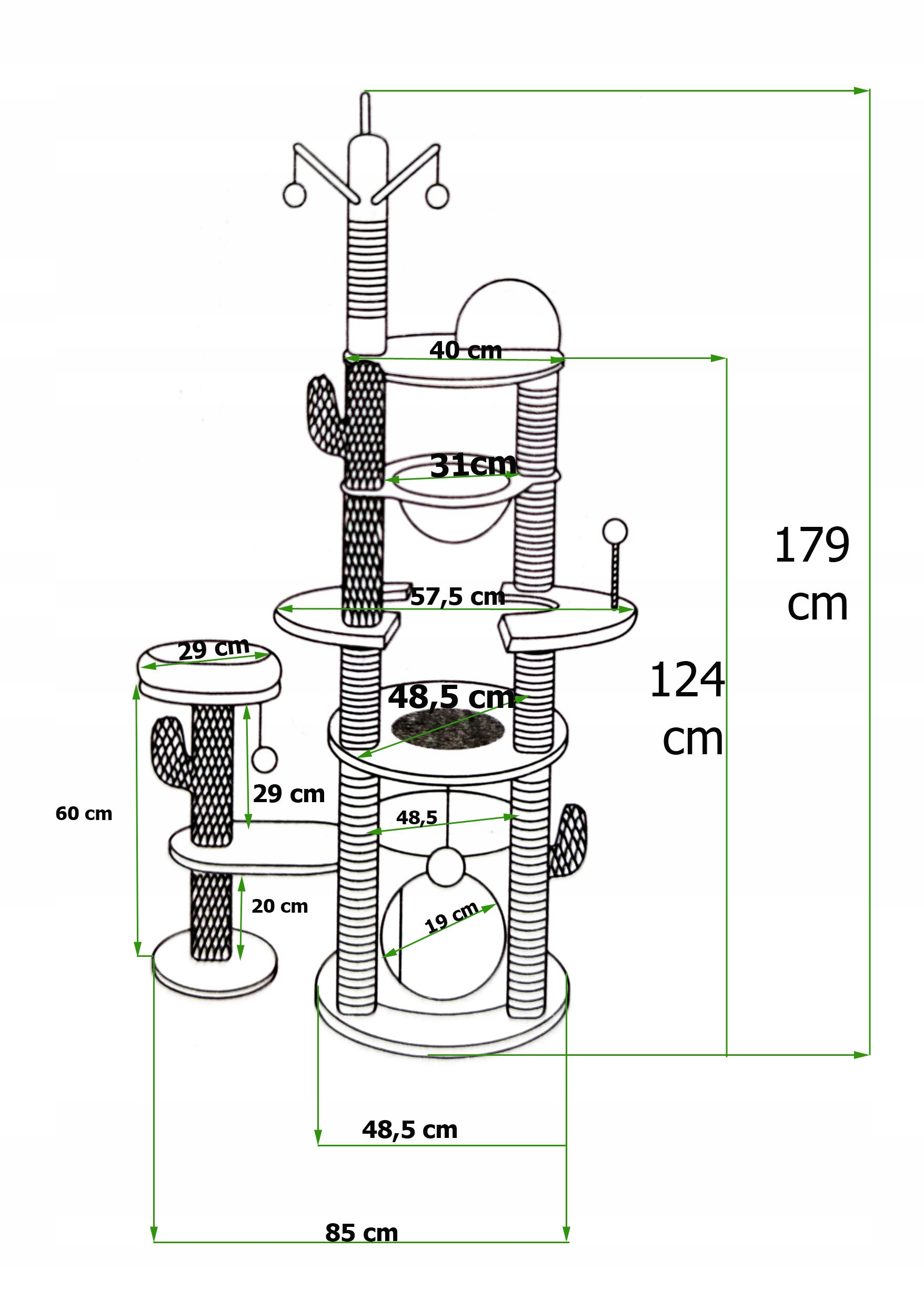 40 cm
31cm
179 cm
57,5 cm
29 cm
124 cm
48,5 cm
29 cm
60 cm
48,5
20 cm
19 cm
48,5 cm
85 cm