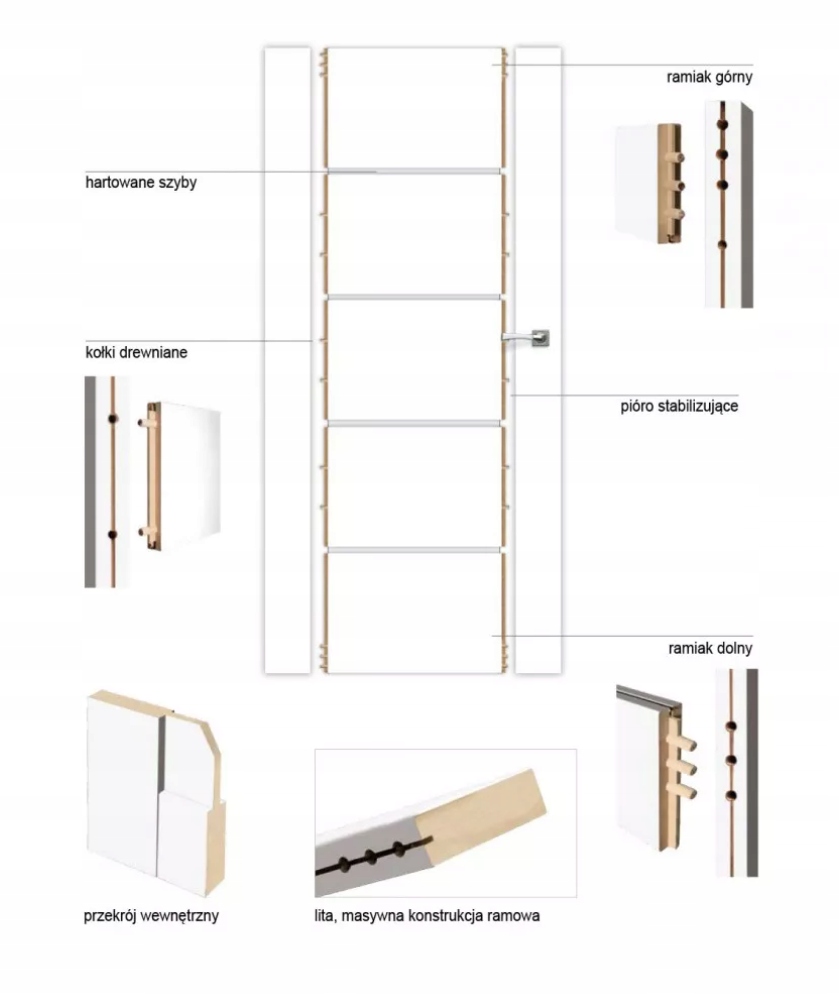 ramiak górny

hartowane szyby

kołki drewniane

pióro stabilizujące

ramiak dolny

przekrój wewnętrzny

lita, masywna konstrukcja ramowa