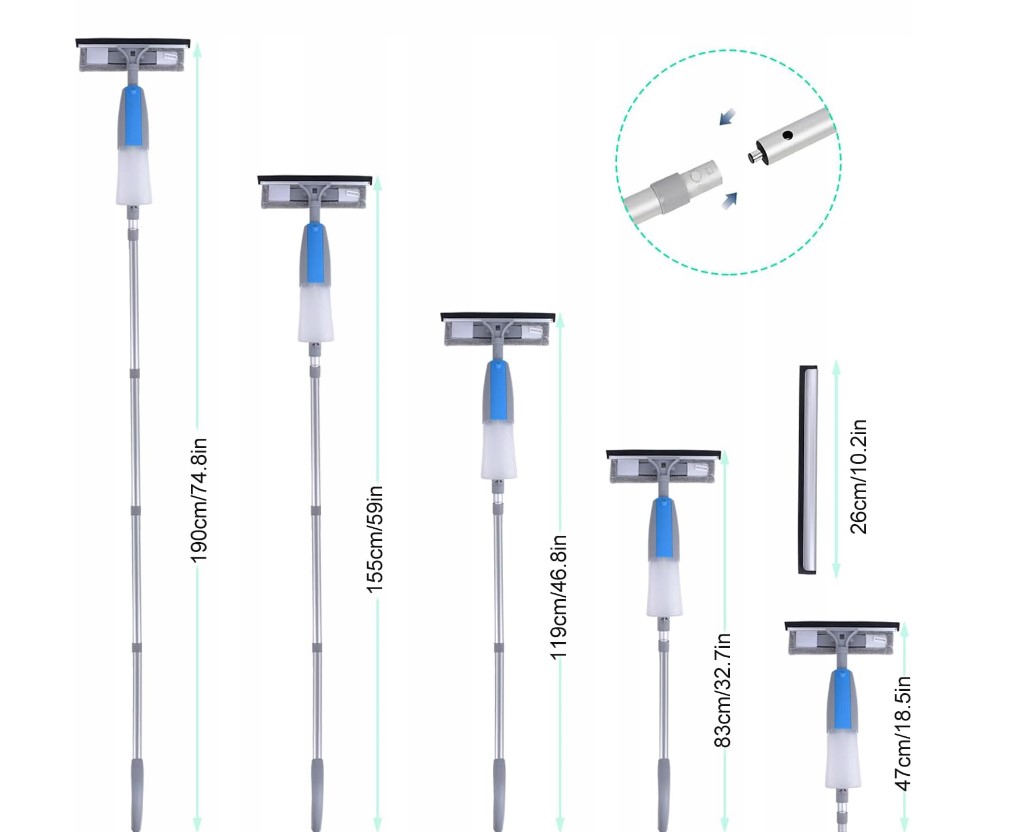 190cm/74.8in

155cm/59in

119cm/46.8in

83cm/32.7in

26cm/10.2in

47cm/18.5in