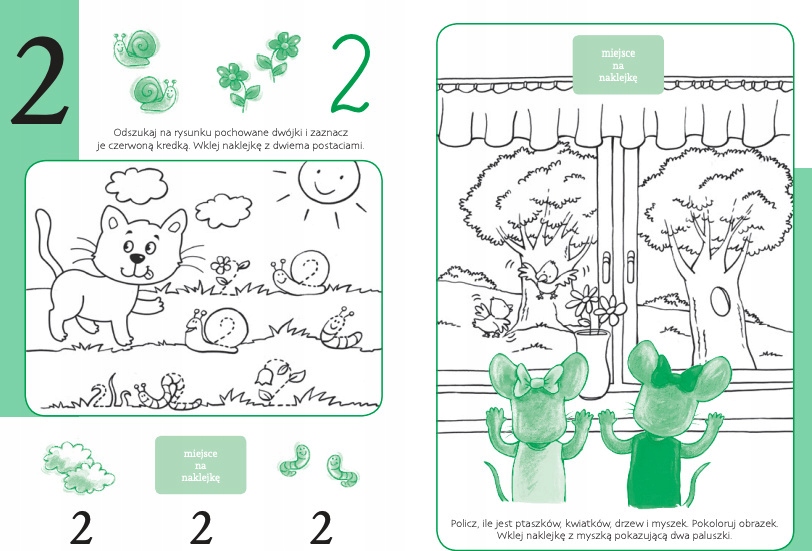 2

2

Odszukaj na rysunku pochowane dwójki i zaznacz je czerwoną kredką. Wklej naklejkę z dwiema postaciami.

miejsce na naklejkę

2 2 2

miejsce na naklejkę

Policz, ile jest ptaszków, kwiatków, drzew i myszek. Pokoloruj obrazek. Wklej naklejkę z myszką pokazującą dwa paluszki.