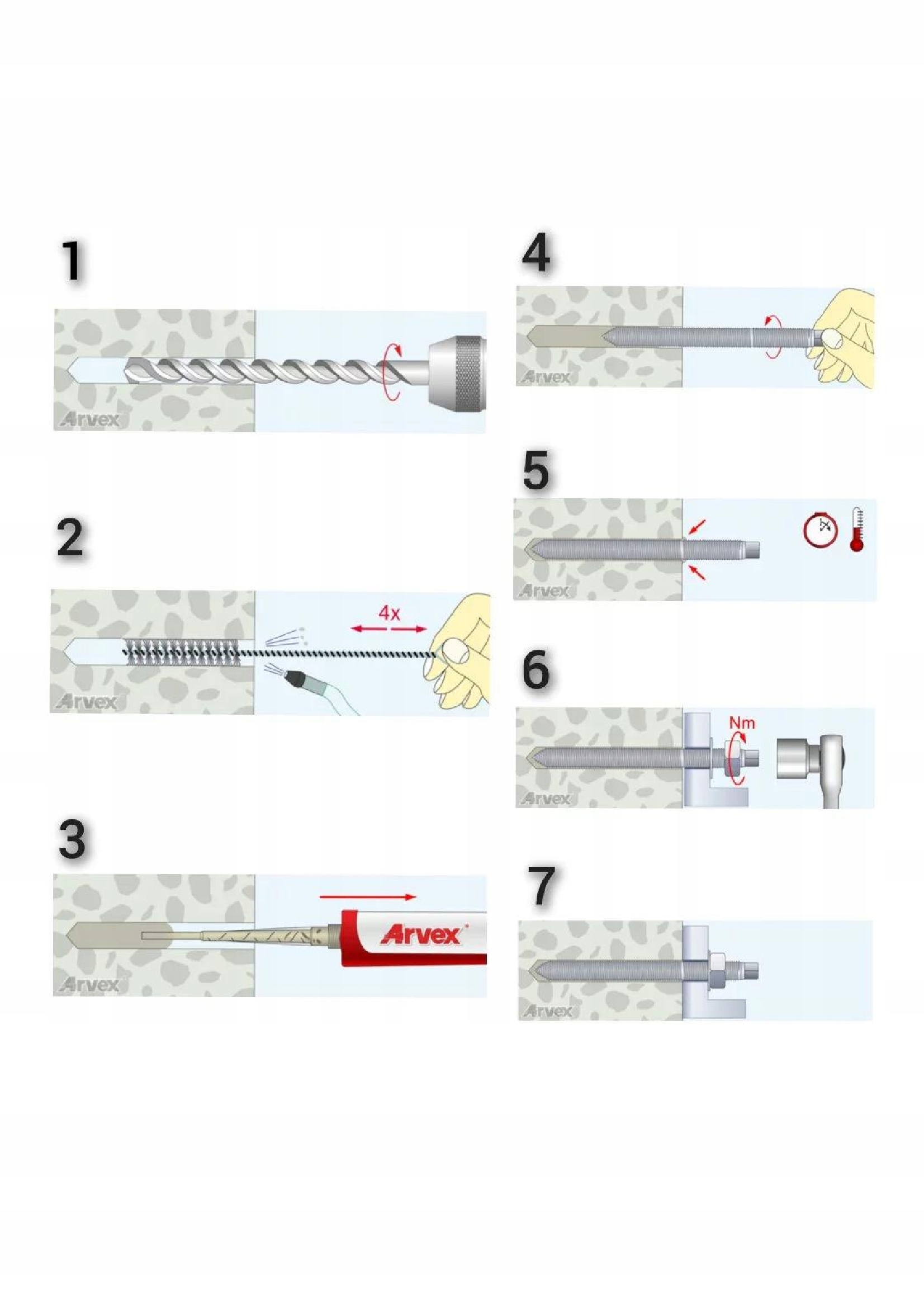 1

Arvex

2

4x

Arvex

3

Arvex

Arvex

4

Arvex

5

Arvex

6

Nm

Arvex

7

Arvex