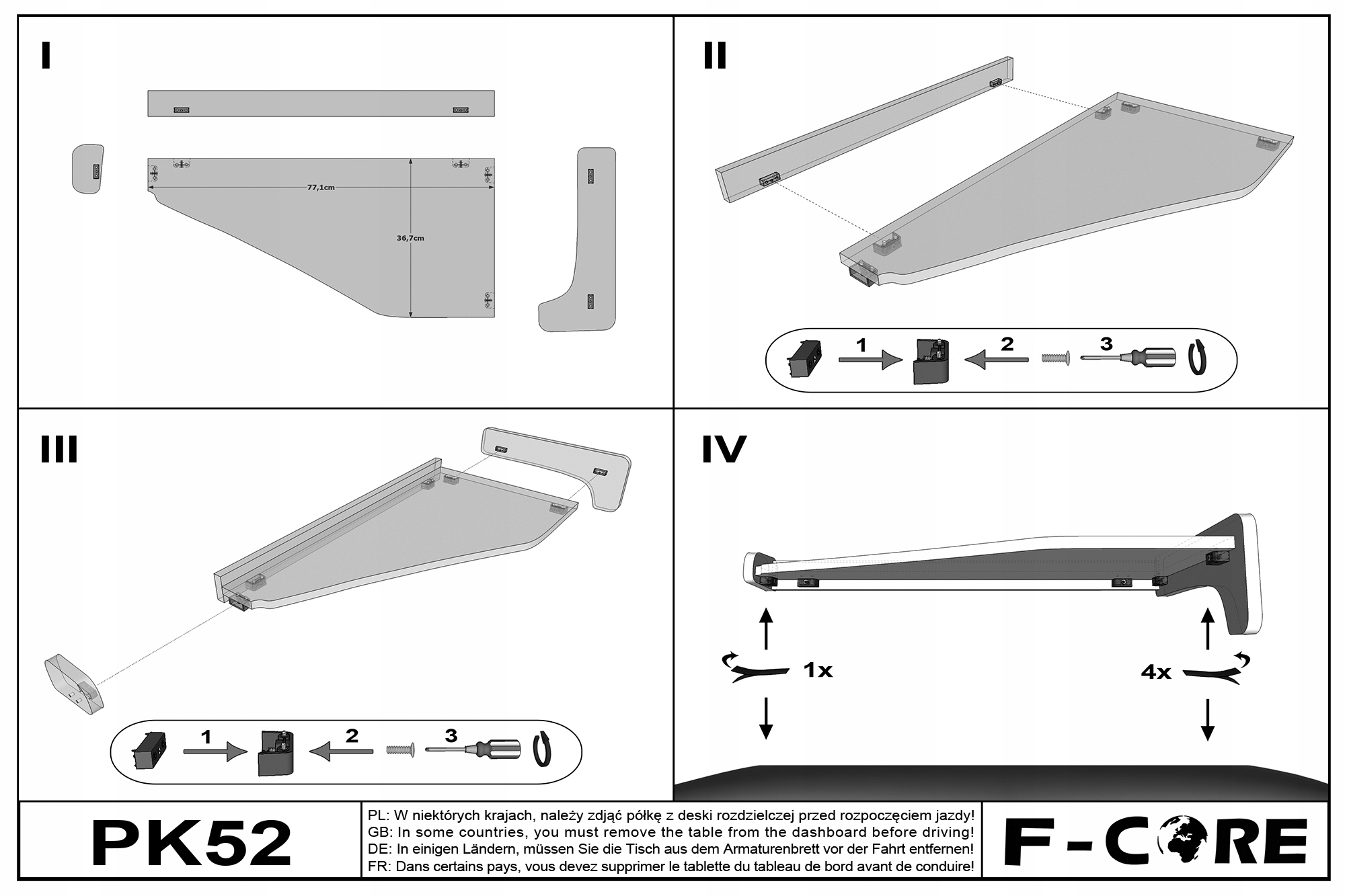 I

77,1cm

36,7cm

II

1

2

3

III

1

2

3

IV

1x

4x

PK52

PL: W niektórych krajach, należy zdjąć półkę z deski rozdzielczej przed rozpoczęciem jazdy!
GB: In some countries, you must remove the table from the dashboard before driving!
DE: In einigen Ländern, müssen Sie die Tisch aus dem Armaturenbrett vor der Fahrt entfernen!
FR: Dans certains pays, vous devez supprimer le tablette du tableau de bord avant de conduire!

F-CORE