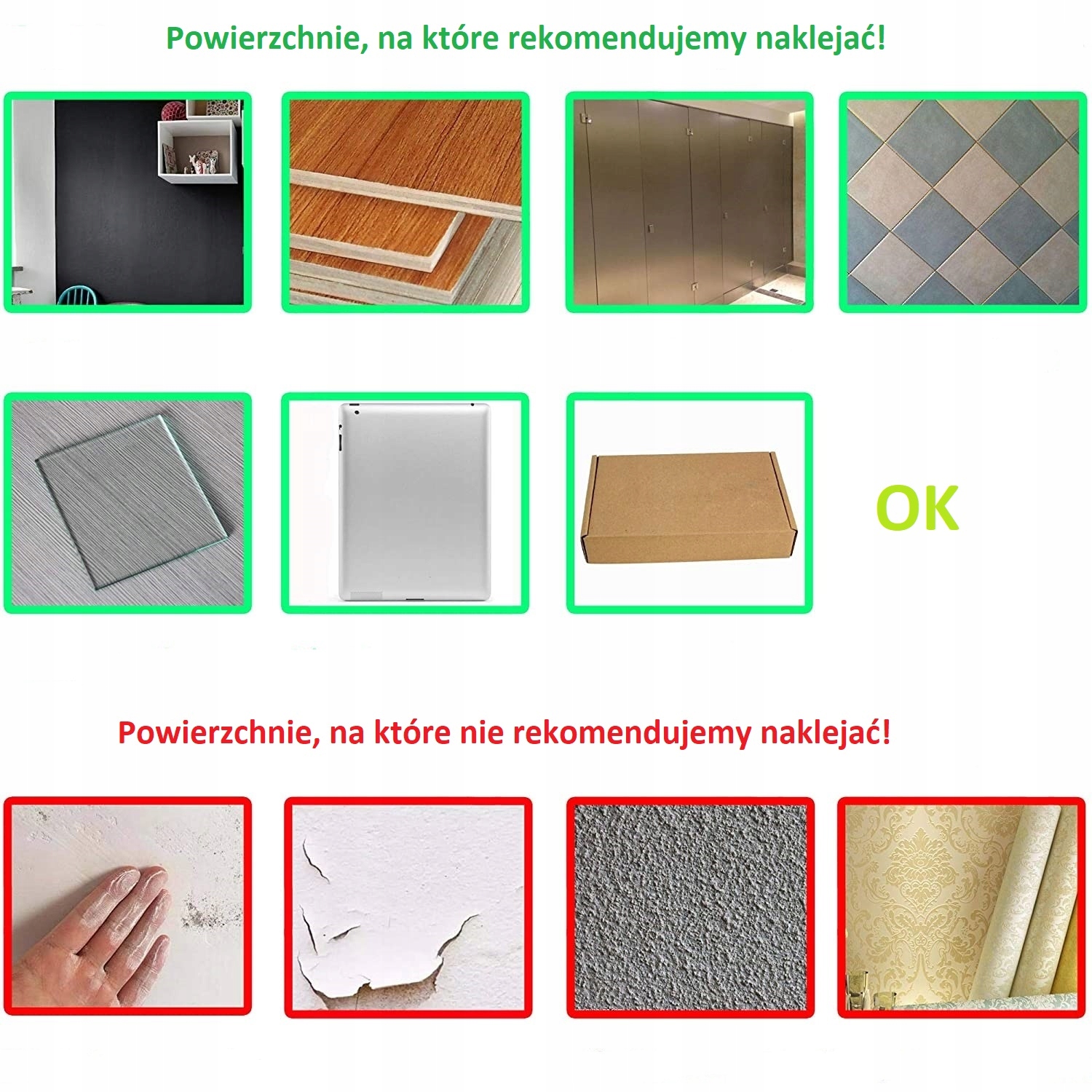 Powierzchnie, na które rekomendujemy naklejać!

OK

Powierzchnie, na które nie rekomendujemy naklejać!