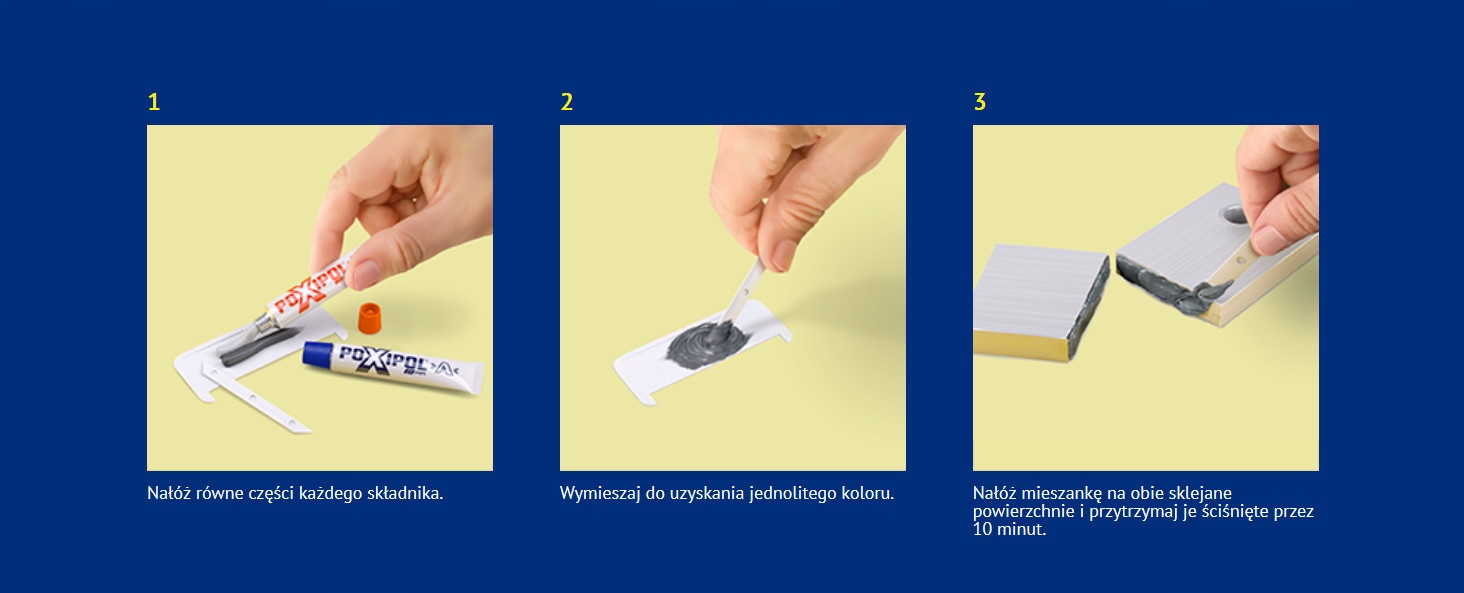 1

POXIPOL

POXIPOL A

Nałóż równe części każdego składnika.

2

Wymieszaj do uzyskania jednolitego koloru.

3

Nałóż mieszankę na obie sklejane powierzchnie i przytrzymaj je ściśnięte przez 10 minut.