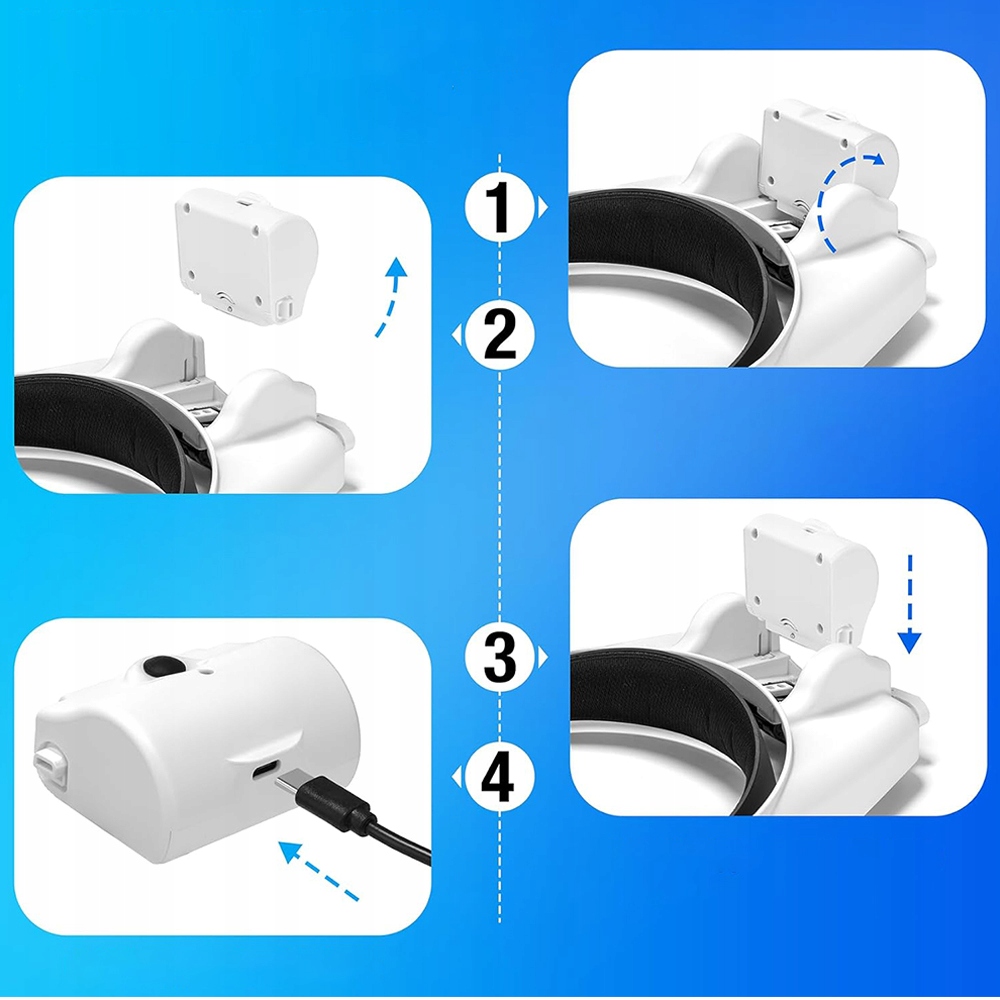 1
2
3
4