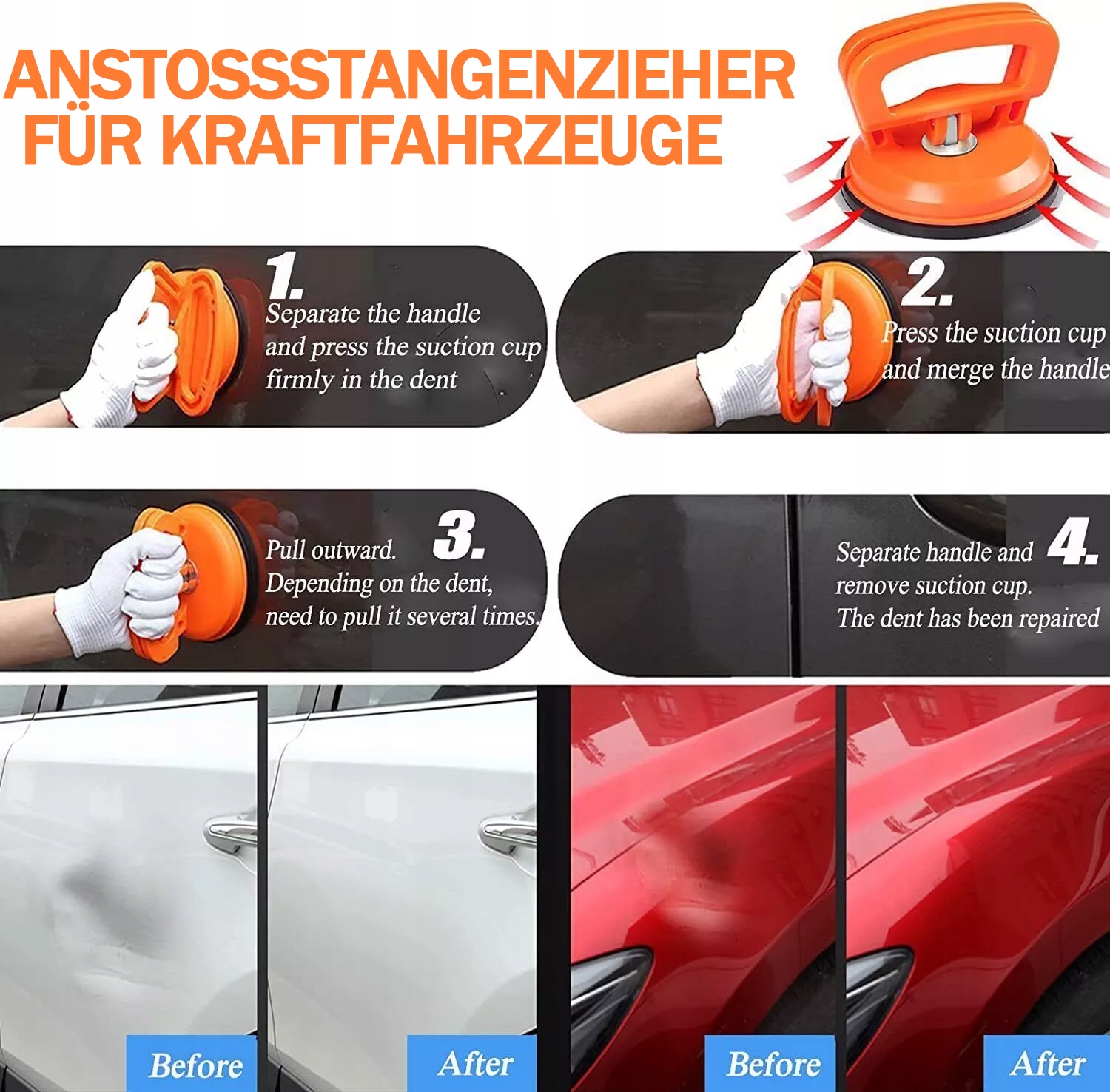 ANSTOSSSTANGENZIEHER FÜR KRAFTFAHRZEUGE

1.
Separate the handle and press the suction cup firmly in the dent

2.
Press the suction cup and merge the handle

Pull outward. 3.
Depending on the dent, need to pull it several times.

Separate handle and 4.
remove suction cup.
The dent has been repaired

Before

After

Before

After