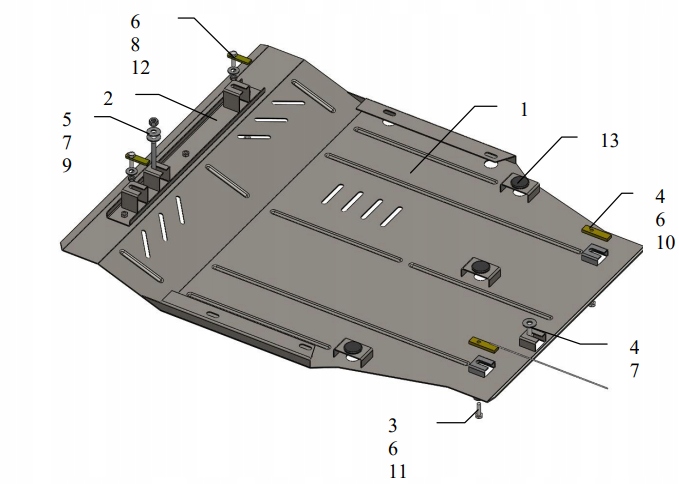 6
8
12

2

5
7
9

1

13

4
6
10

4
7

3
6
11