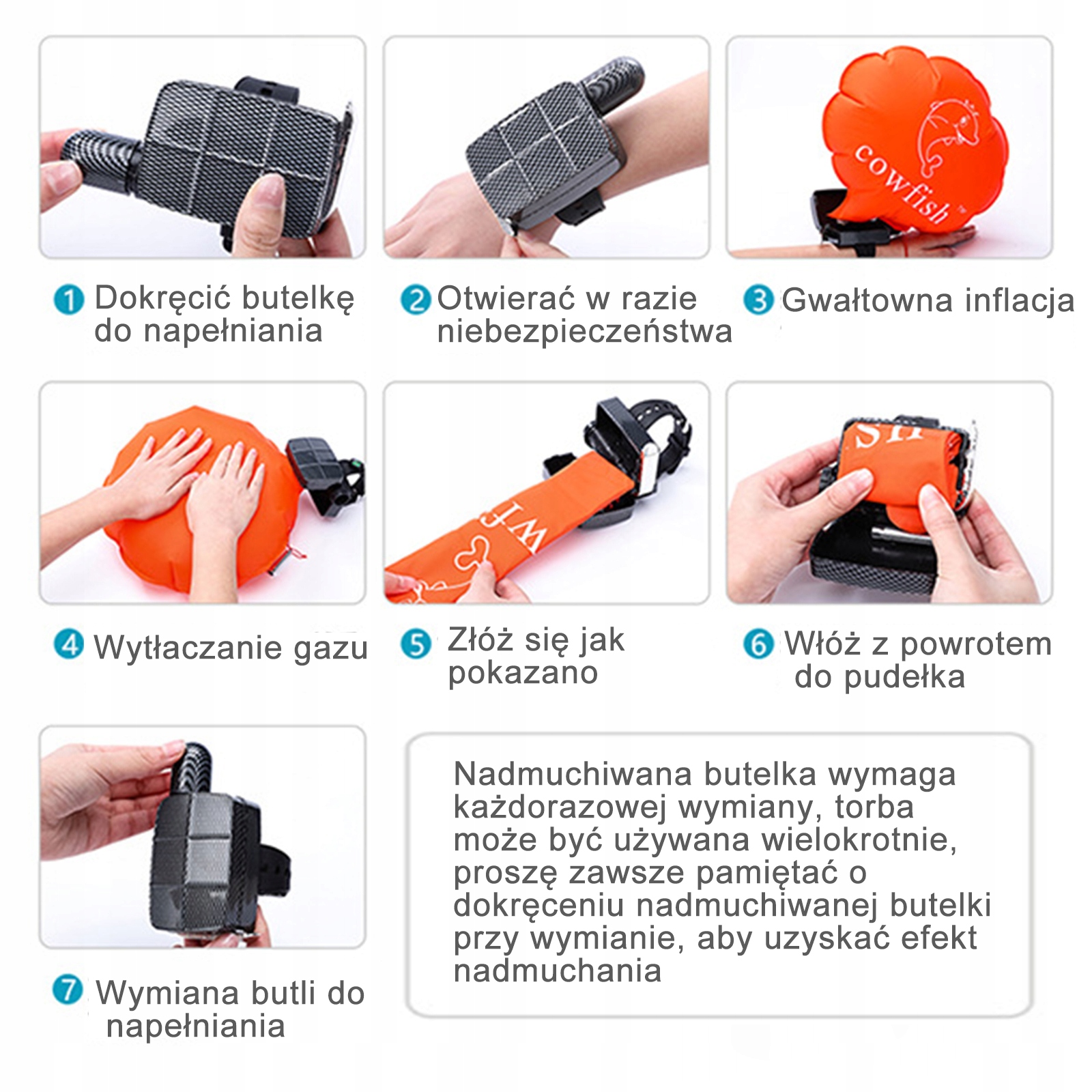 cowfish

1 Dokręcić butelkę do napełniania

2 Otwierać w razie niebezpieczeństwa

3 Gwałtowna inflacja

4 Wytłaczanie gazu

5 Złóż się jak pokazano

6 Włóż z powrotem do pudełka

7 Wymiana butli do napełniania

Nadmuchiwana butelka wymaga każdorazowej wymiany, torba może być używana wielokrotnie, proszę zawsze pamiętać o dokręceniu nadmuchiwanej butelki przy wymianie, aby uzyskać efekt nadmuchania