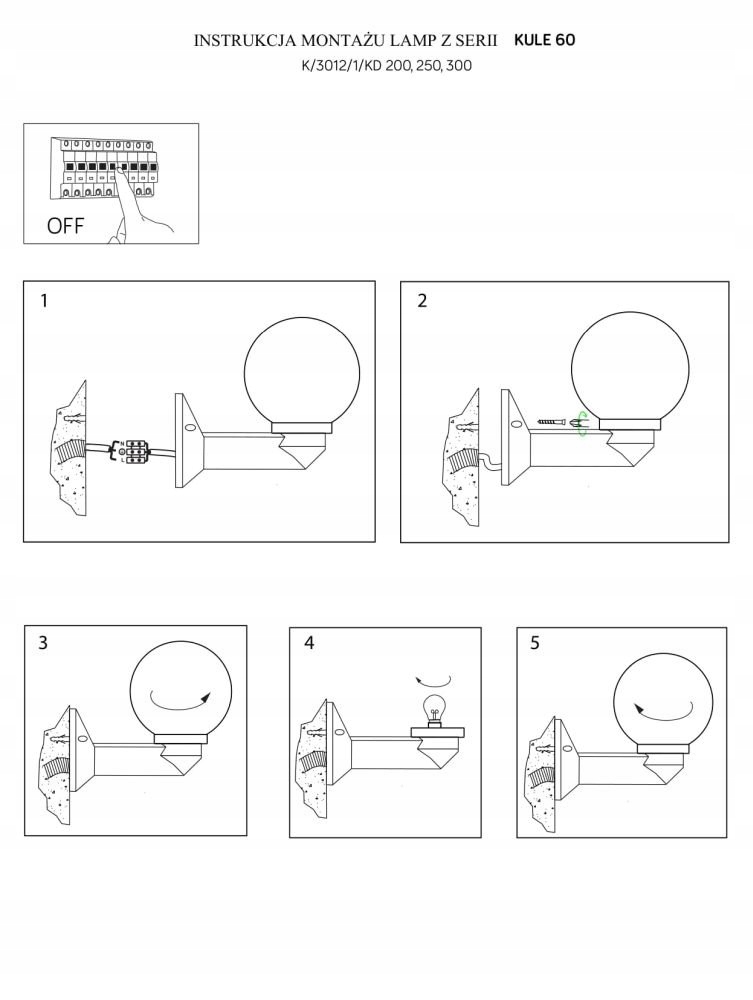 INSTRUKCJA MONTAŻU LAMP Z SERII KULE 60
K/3012/1/KD 200, 250, 300

OFF

1

2

3

4

5