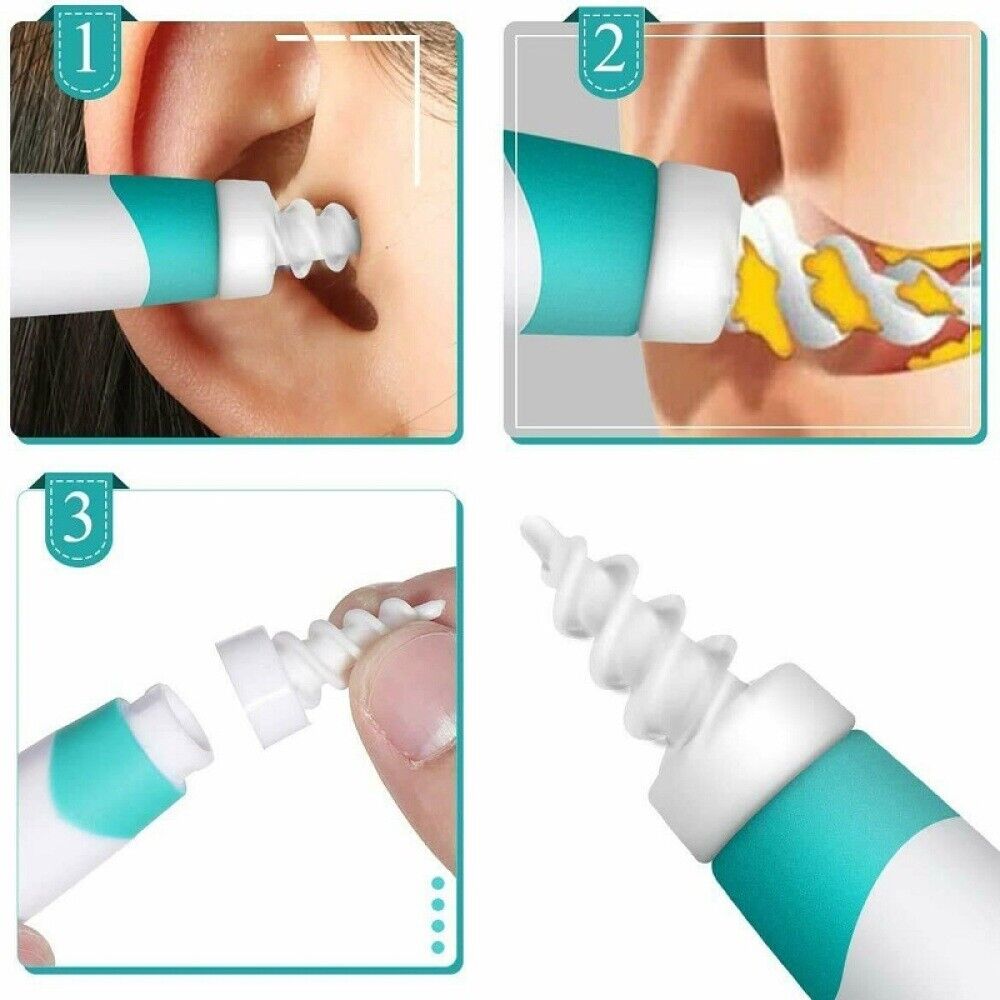 1

2

3