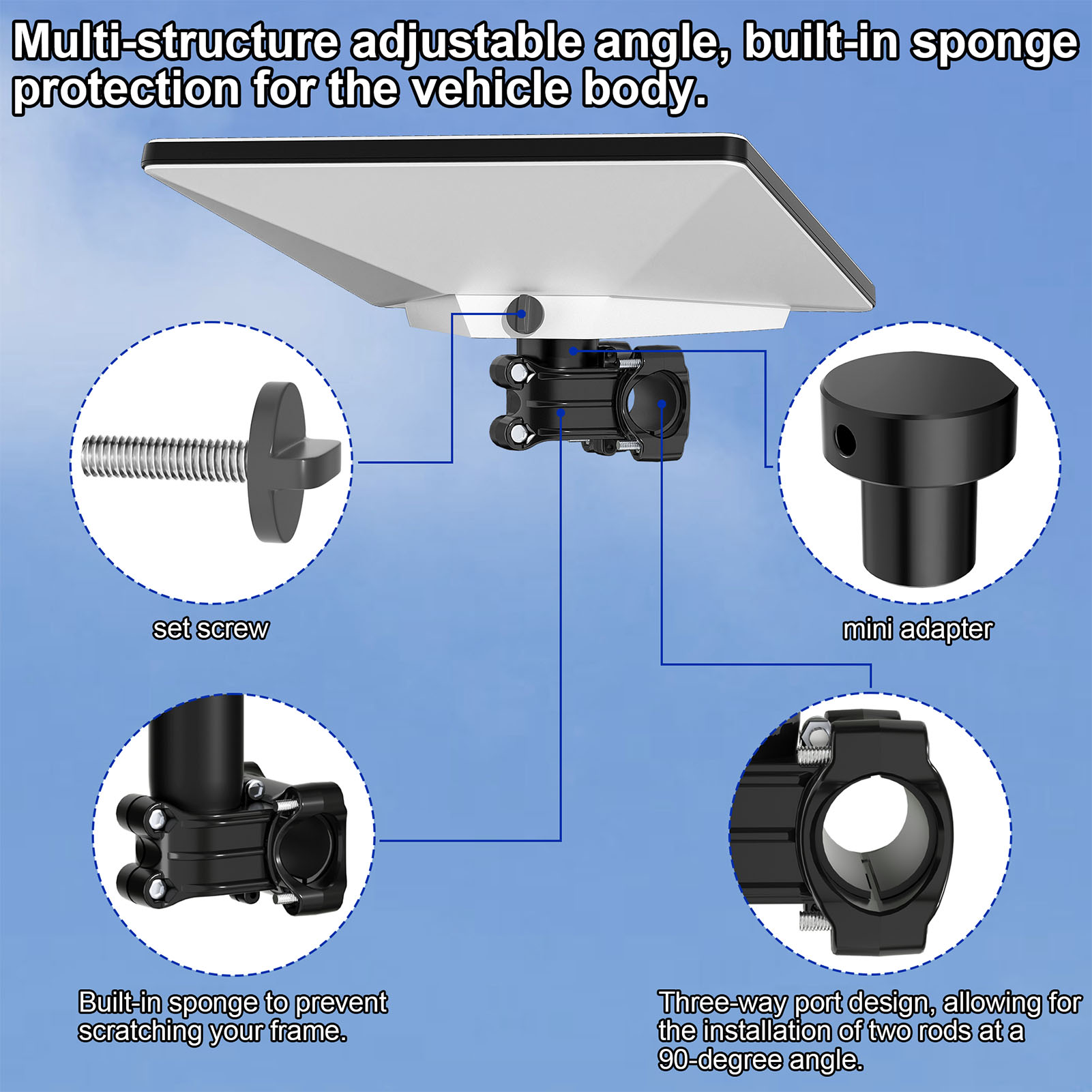 Multi-structure adjustable angle, built-in sponge protection for the vehicle body.

set screw

mini adapter

Built-in sponge to prevent scratching your frame.

Three-way port design, allowing for the installation of two rods at a 90-degree angle.