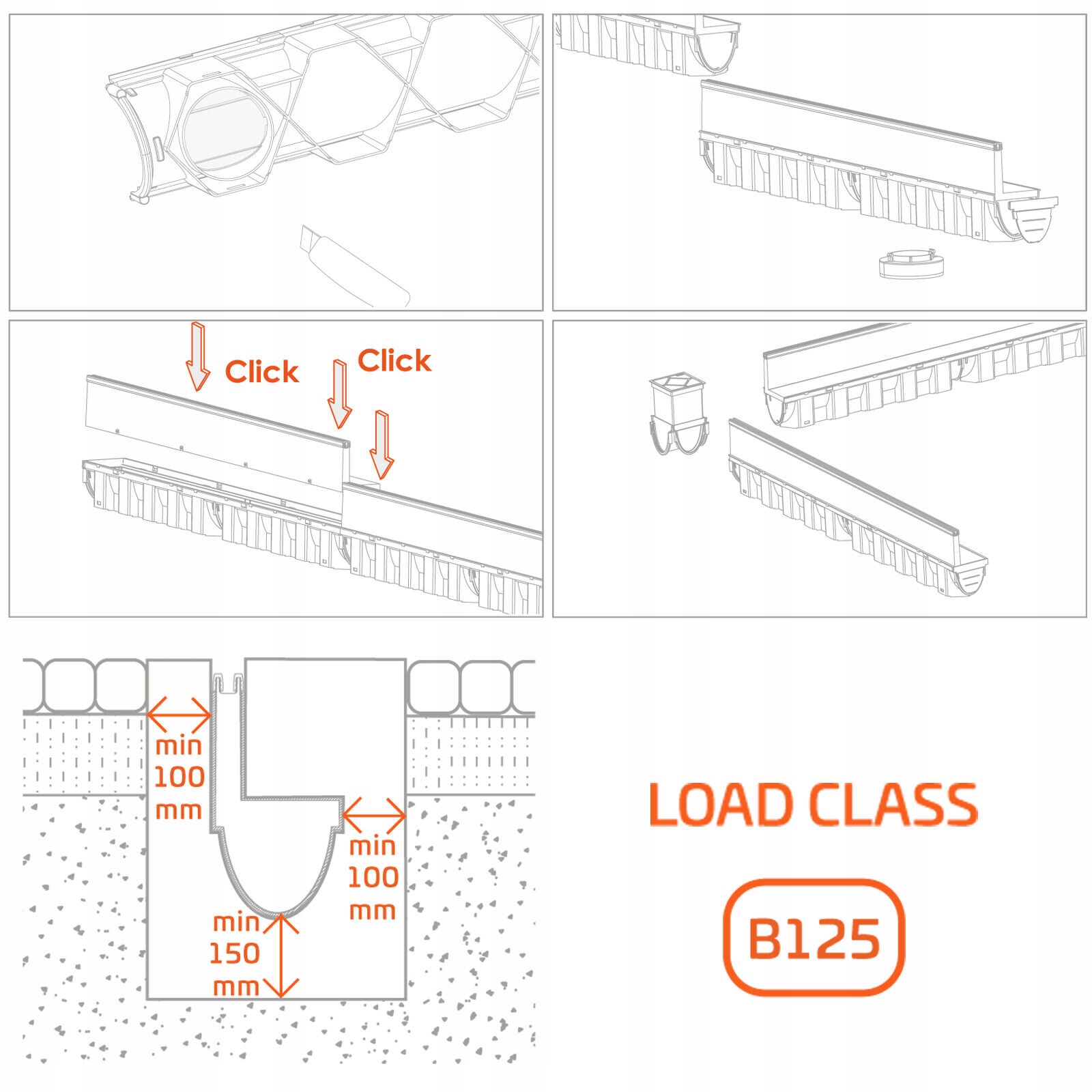 Click

Click

min 100 mm

min 100 mm

min 150 mm

LOAD CLASS

B125