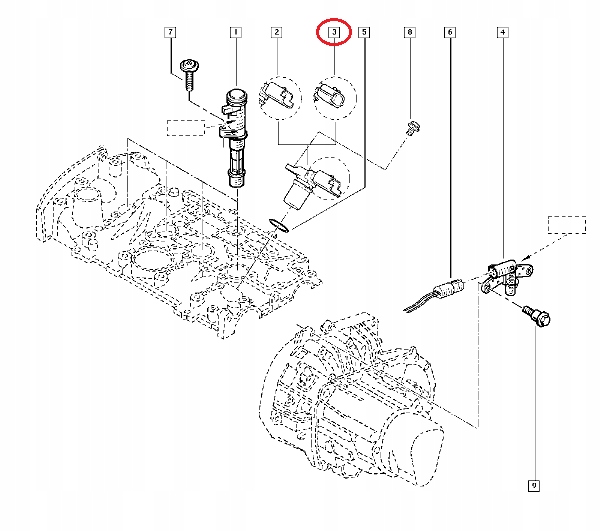 7
1
2
3
5
8
6
4
9