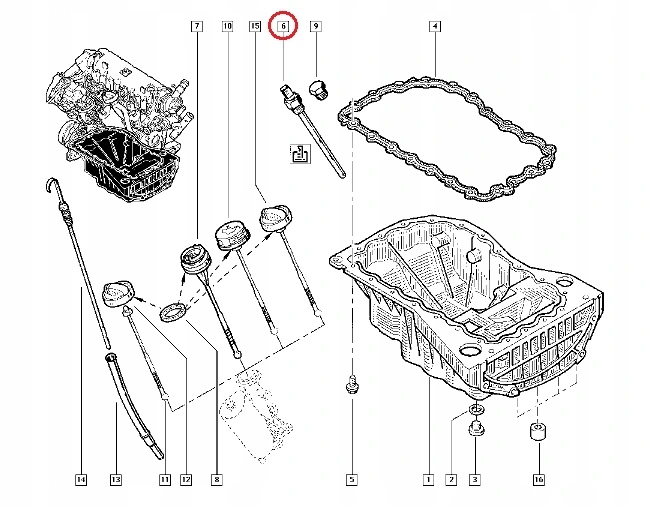 7
10
15
6
9
4
14
13
11
12
8
5
1
2
3
16