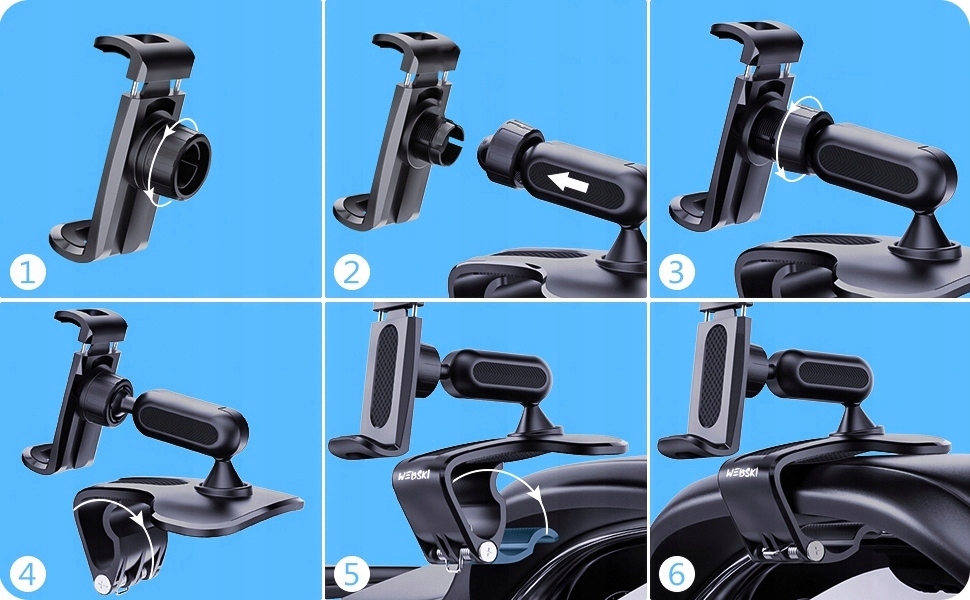 1

2

3

4

WEBSKI

5

WEBSKI

6