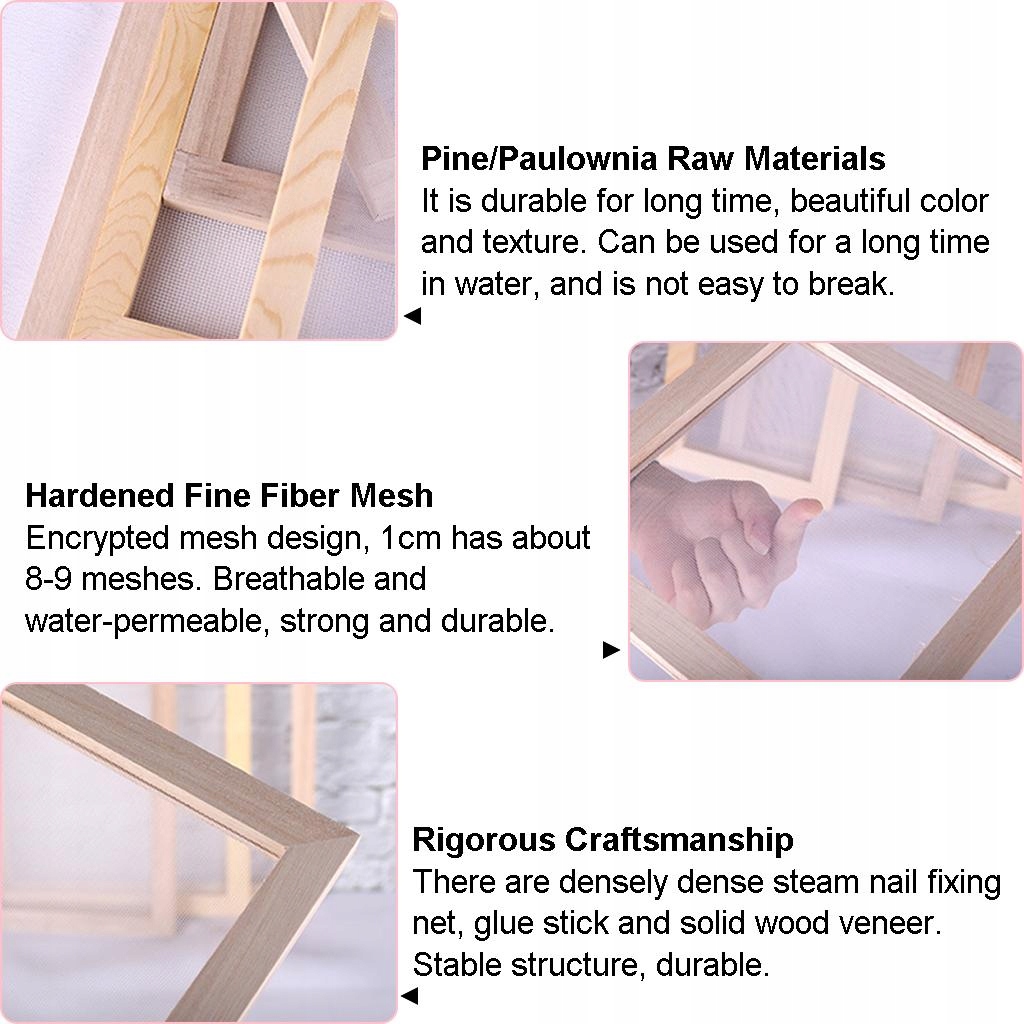 Pine/Paulownia Raw Materials
It is durable for long time, beautiful color and texture. Can be used for a long time in water, and is not easy to break.

Hardened Fine Fiber Mesh
Encrypted mesh design, 1cm has about 8-9 meshes. Breathable and water-permeable, strong and durable.

Rigorous Craftsmanship
There are densely dense steam nail fixing net, glue stick and solid wood veneer. Stable structure, durable.