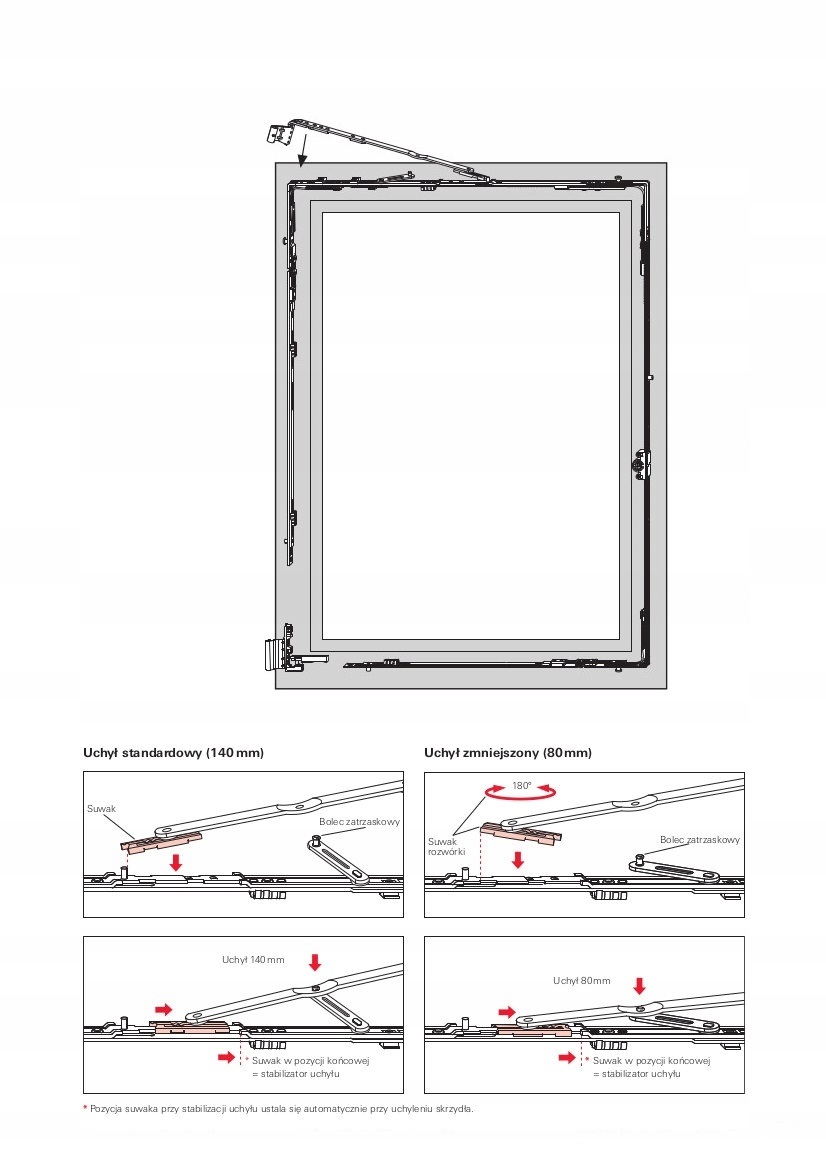 Uchył standardowy (140 mm)

Suwak

Bolec zatrzaskowy

Uchył 140 mm

* Suwak w pozycji końcowej = stabilizator uchyłu

Uchył zmniejszony (80 mm)

180°

Suwak rozwórki

Bolec zatrzaskowy

Uchył 80 mm

* Suwak w pozycji końcowej = stabilizator uchyłu

* Pozycja suwaka przy stabilizacji uchyłu ustala się automatycznie przy uchyleniu skrzydła.