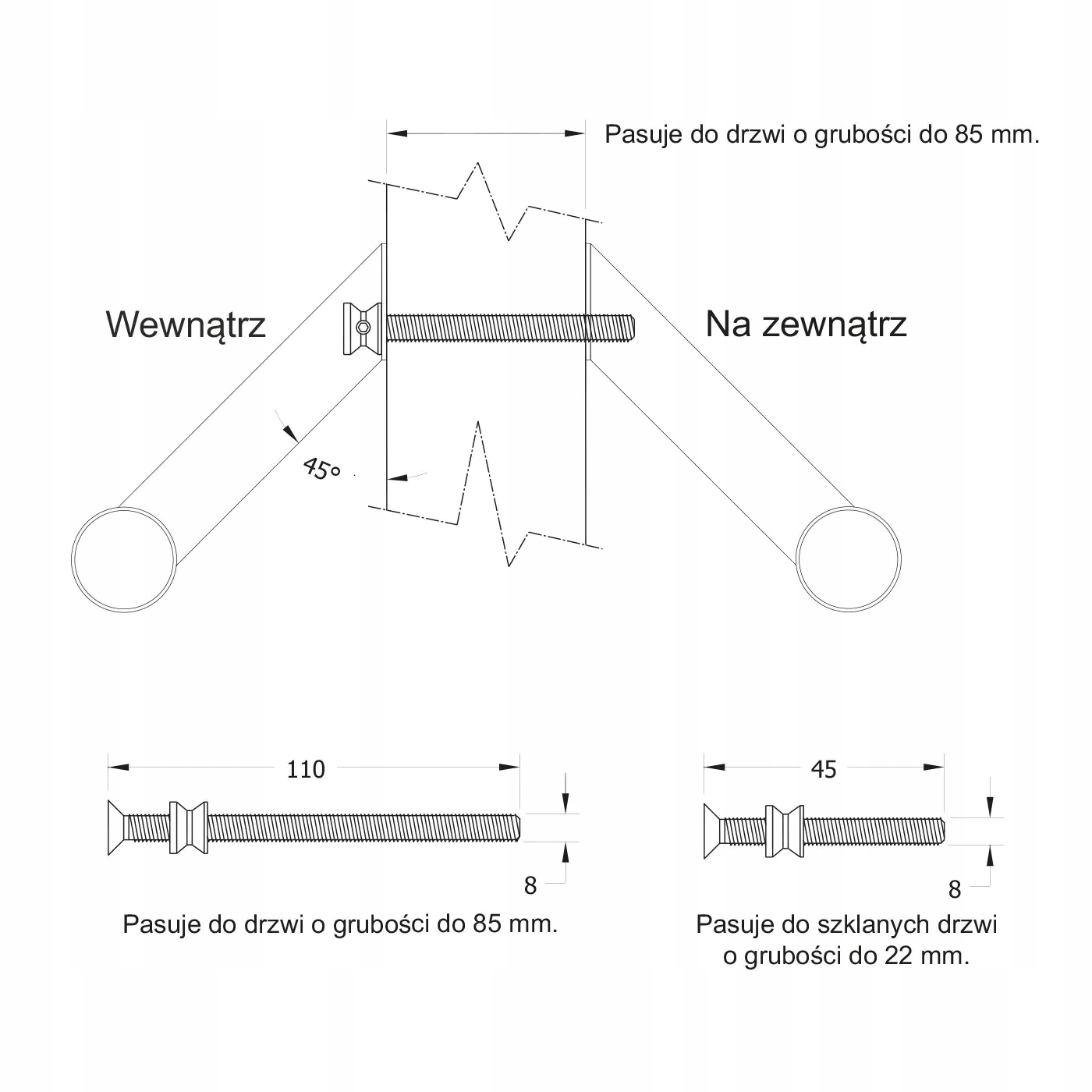 Pasuje do drzwi o grubości do 85 mm.

Wewnątrz

Na zewnątrz

45°

110

8

Pasuje do drzwi o grubości do 85 mm.

45

8

Pasuje do szklanych drzwi o grubości do 22 mm.