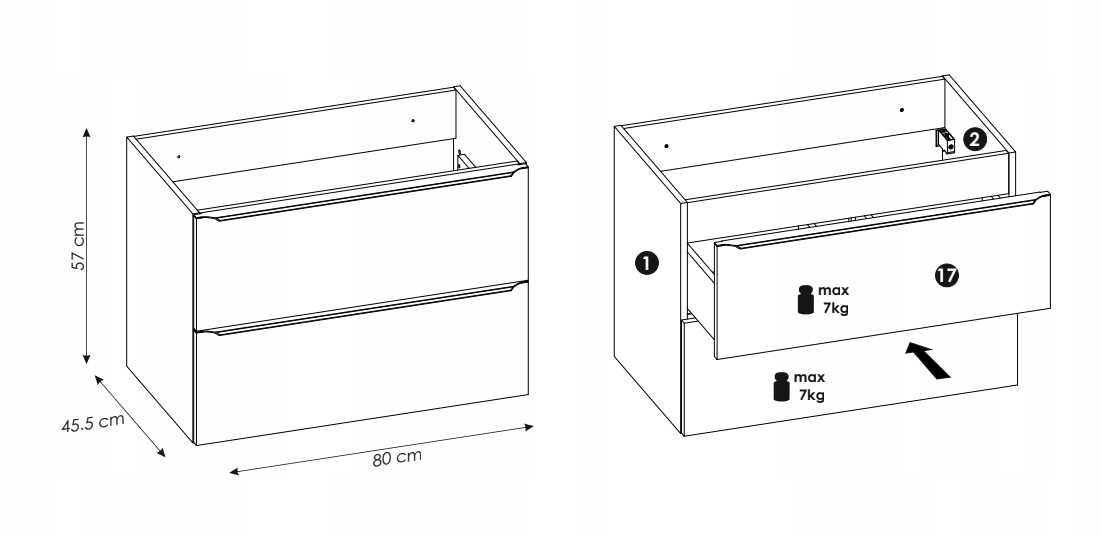 57 cm

45.5 cm

80 cm

2

1

17

max 7kg

max 7kg