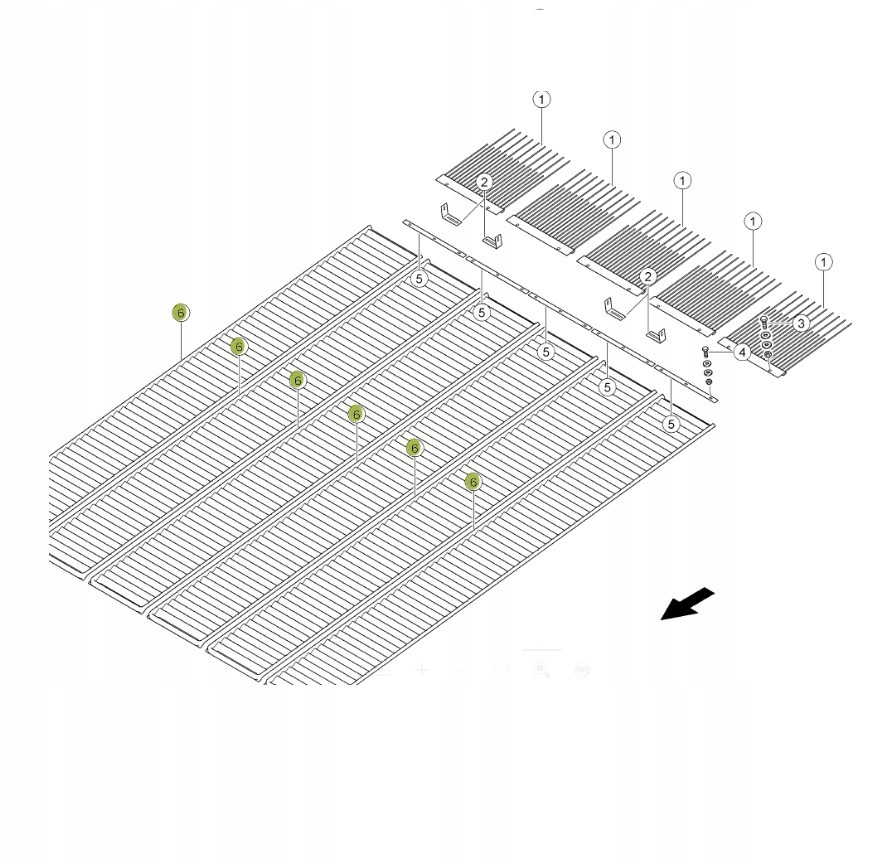 1
1
1
1
1
2
2
3
4
5
5
5
5
5
6
6
6
6
6
6