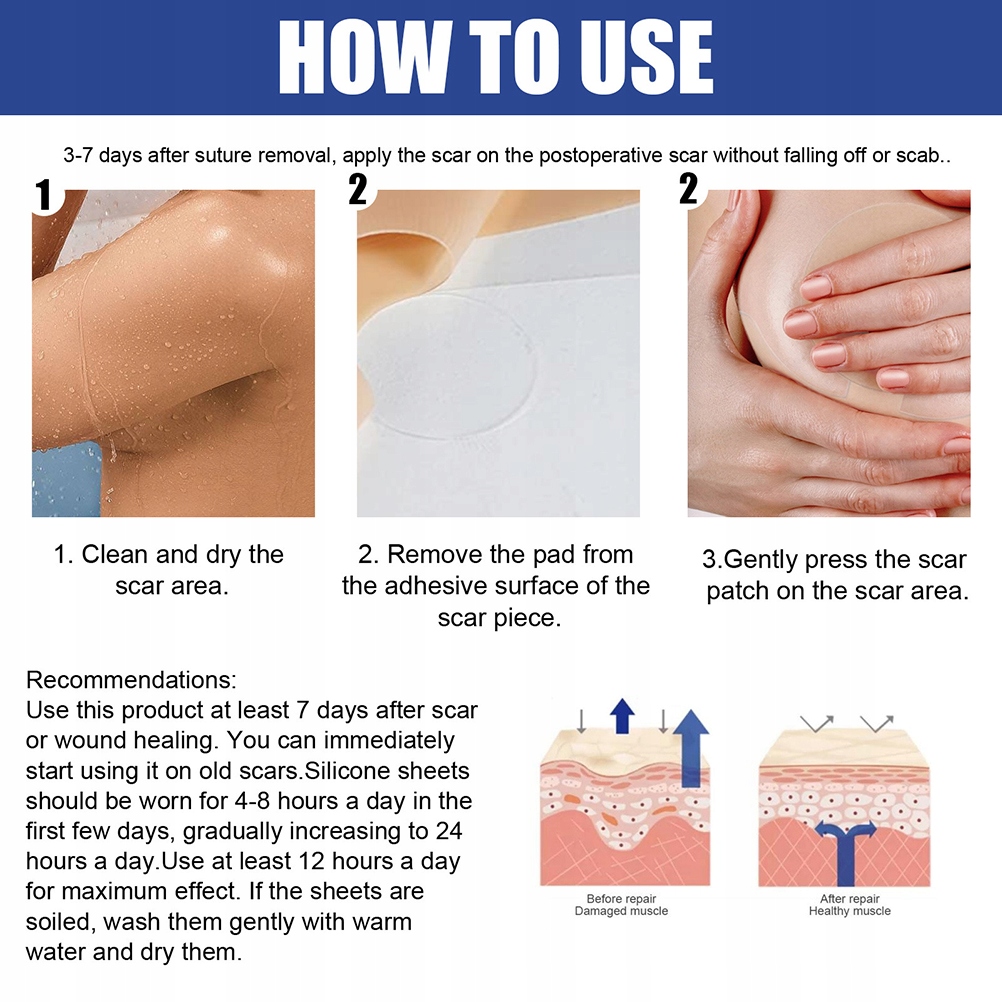 HOW TO USE

3-7 days after suture removal, apply the scar on the postoperative scar without falling off or scab..

1

2

2

1. Clean and dry the scar area.

2. Remove the pad from the adhesive surface of the scar piece.

3.Gently press the scar patch on the scar area.

Recommendations:
Use this product at least 7 days after scar or wound healing. You can immediately start using it on old scars.Silicone sheets should be worn for 4-8 hours a day in the first few days, gradually increasing to 24 hours a day.Use at least 12 hours a day for maximum effect. If the sheets are soiled, wash them gently with warm water and dry them.

Before repair
Damaged muscle

After repair
Healthy muscle