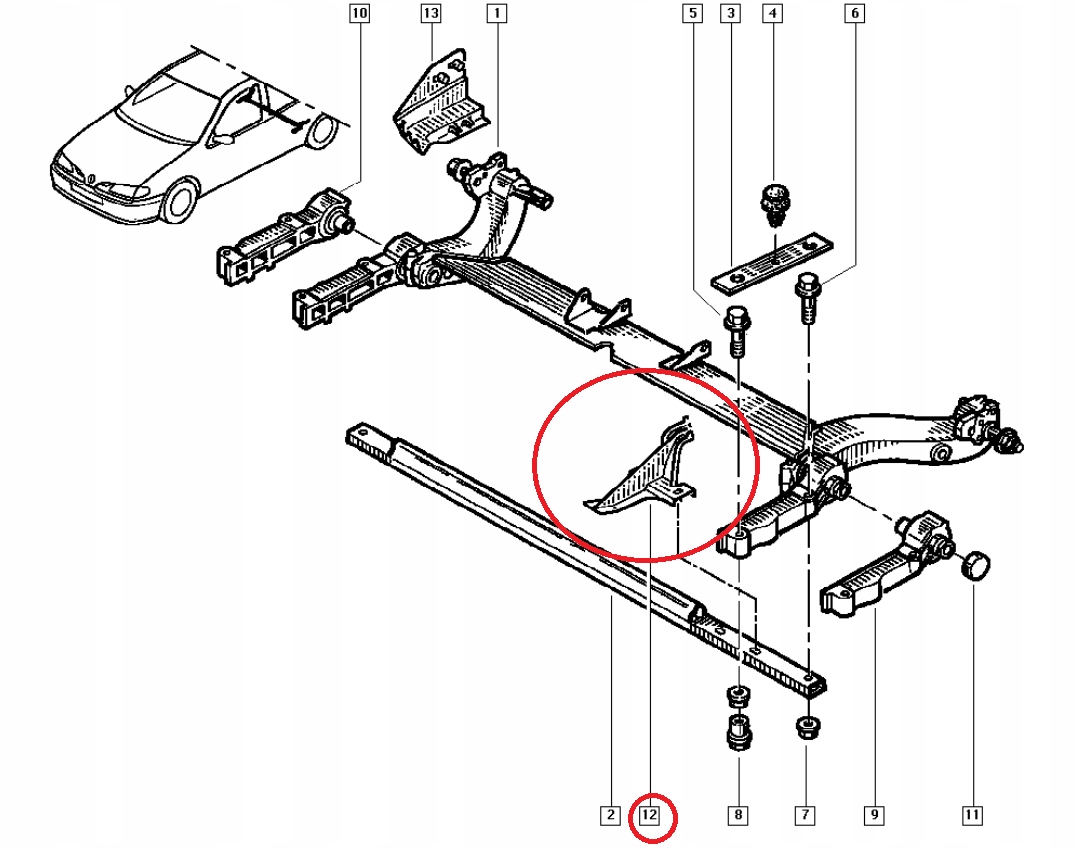 10
13
1
5
3
4
6
2
12
8
7
9
11