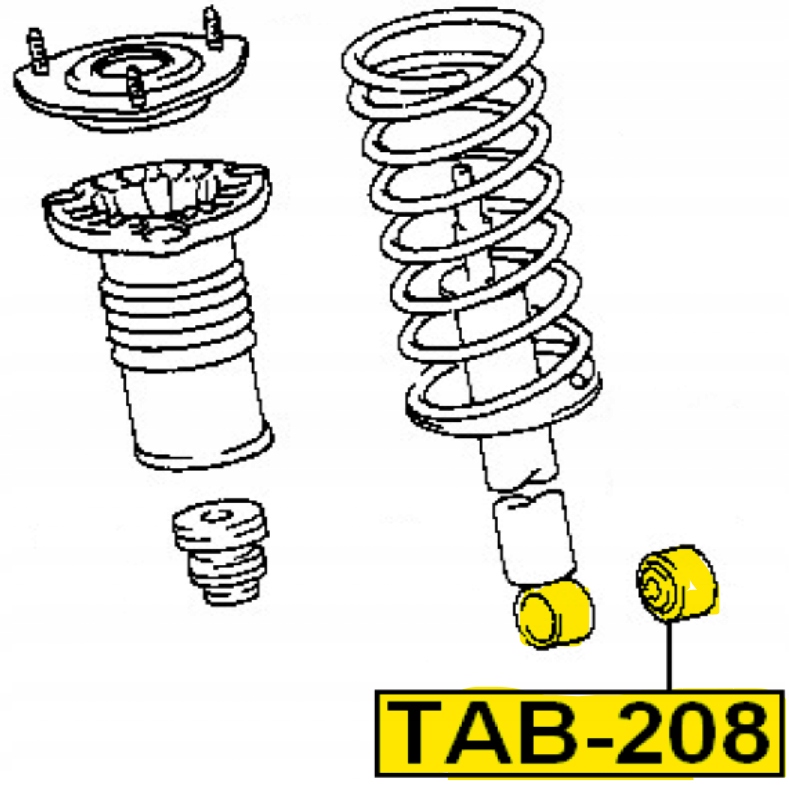 TAB-208