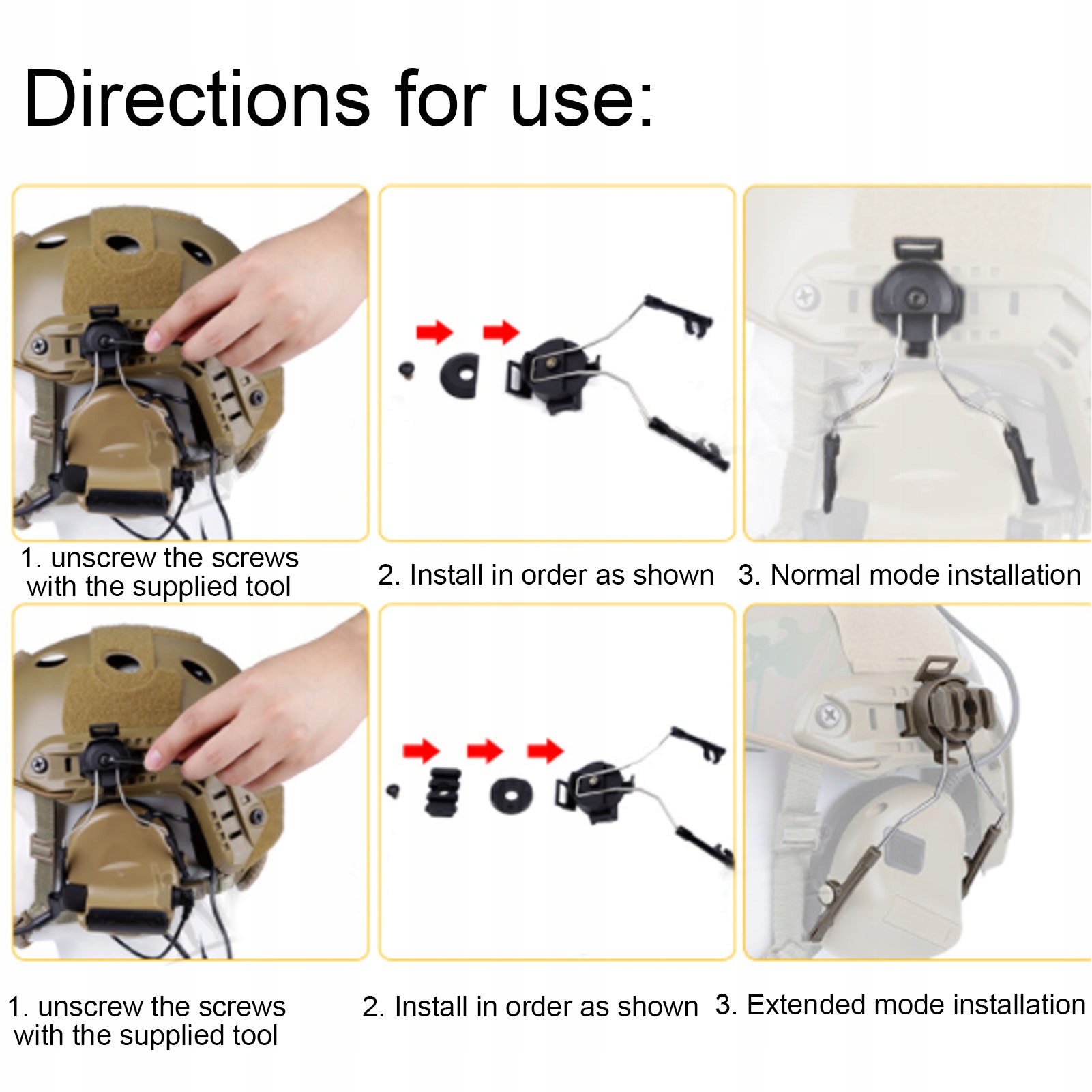 Directions for use:

1. unscrew the screws with the supplied tool

2. Install in order as shown

3. Normal mode installation

1. unscrew the screws with the supplied tool

2. Install in order as shown

3. Extended mode installation