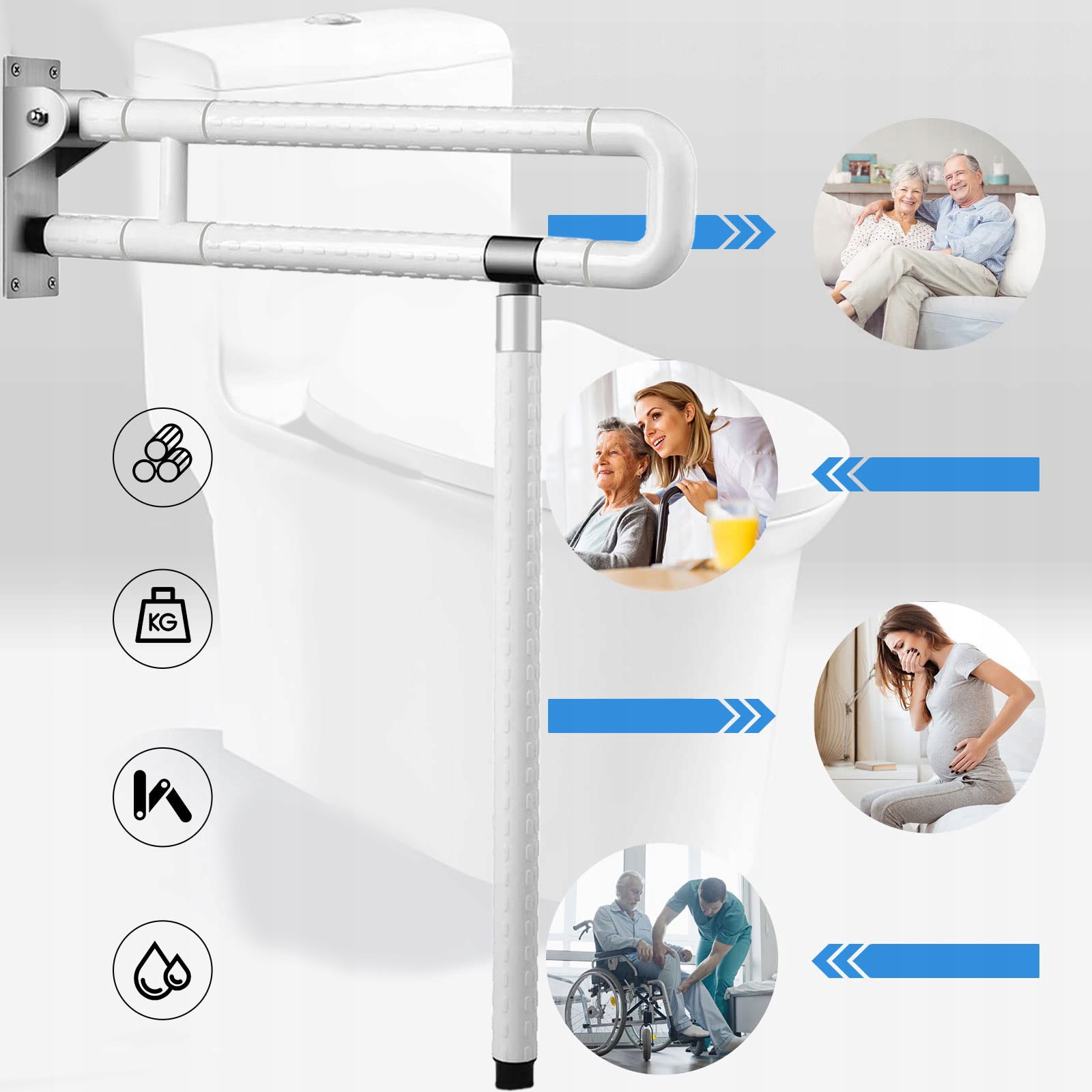 KG