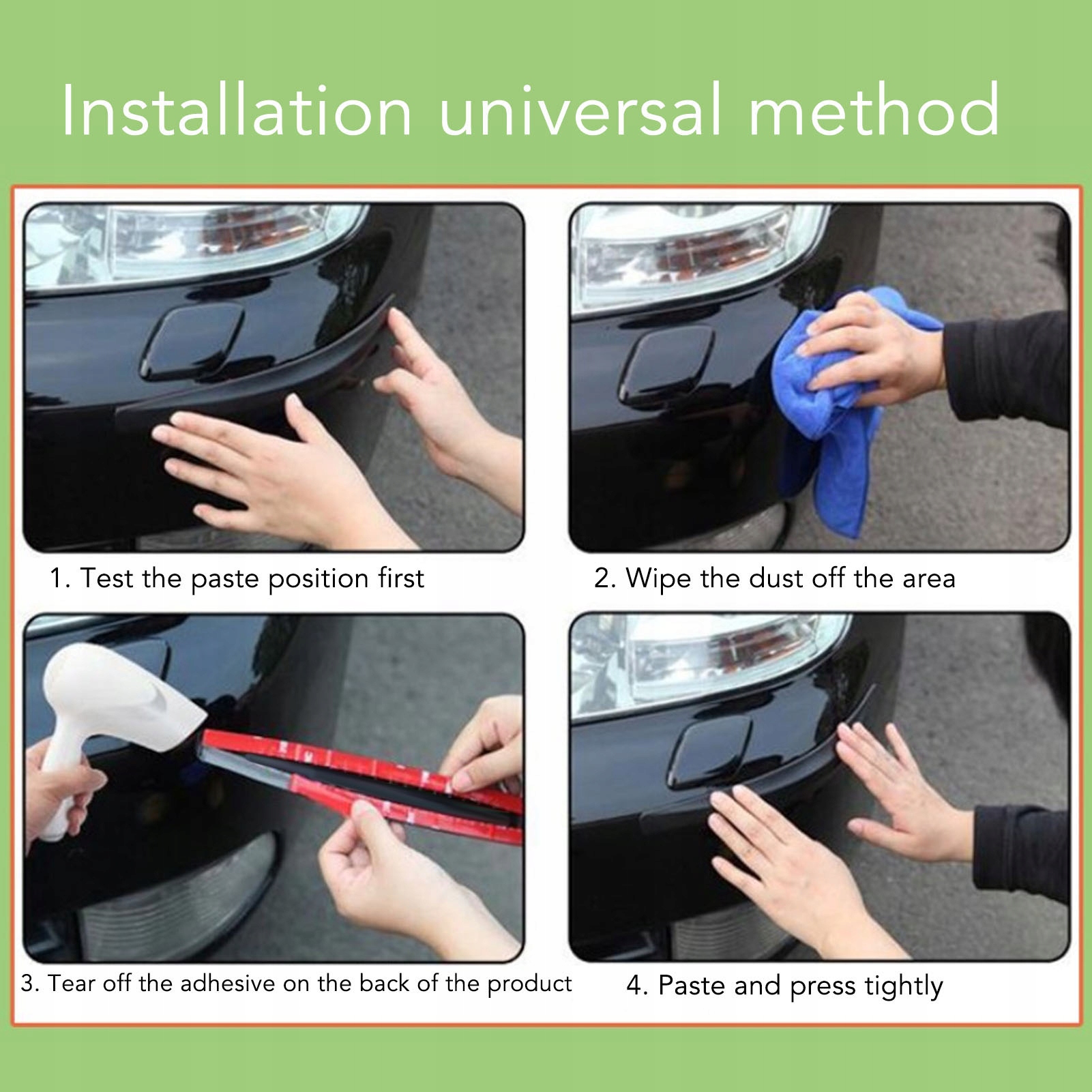 Installation universal method

1. Test the paste position first

2. Wipe the dust off the area

3. Tear off the adhesive on the back of the product

4. Paste and press tightly