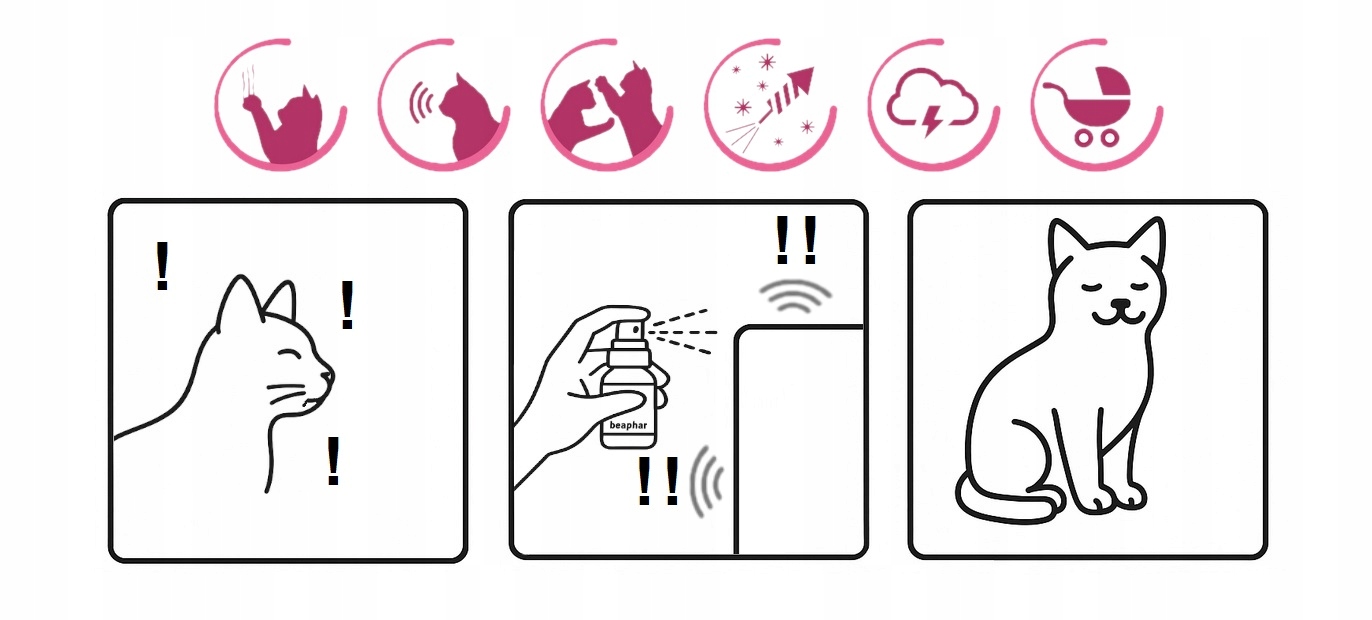 !
!
!

!!
beaphar
!!