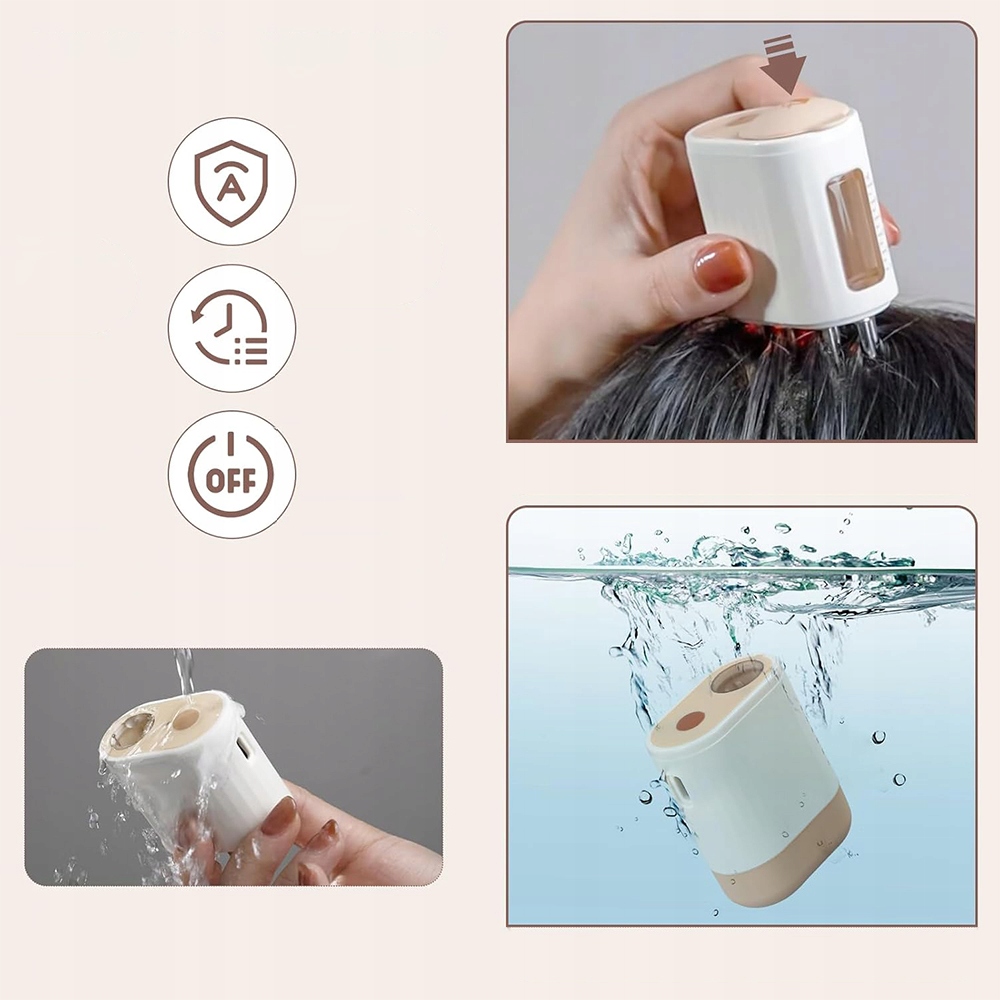 A

OFF