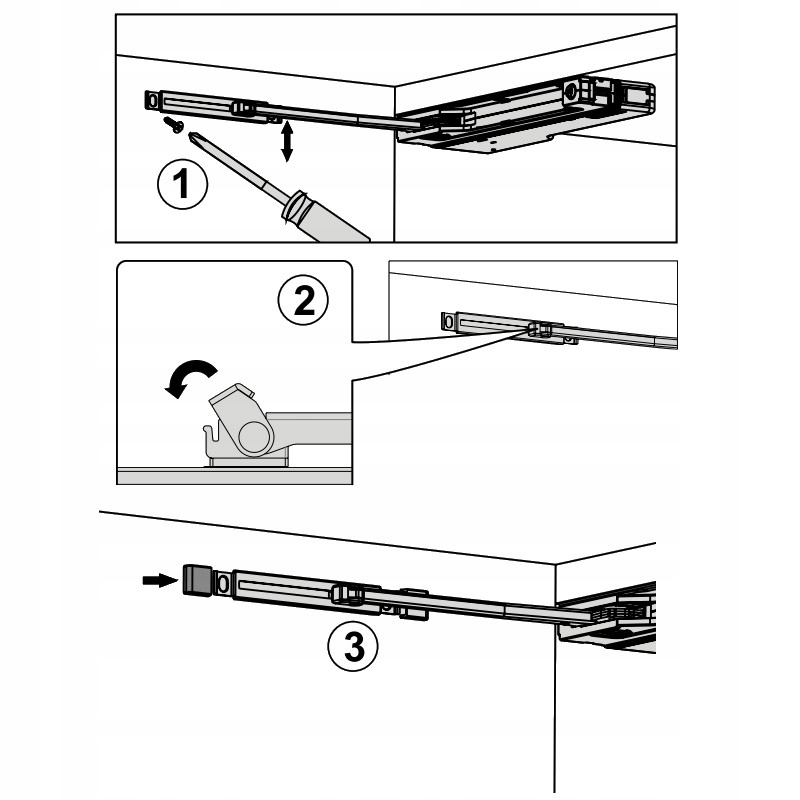 1

2

3