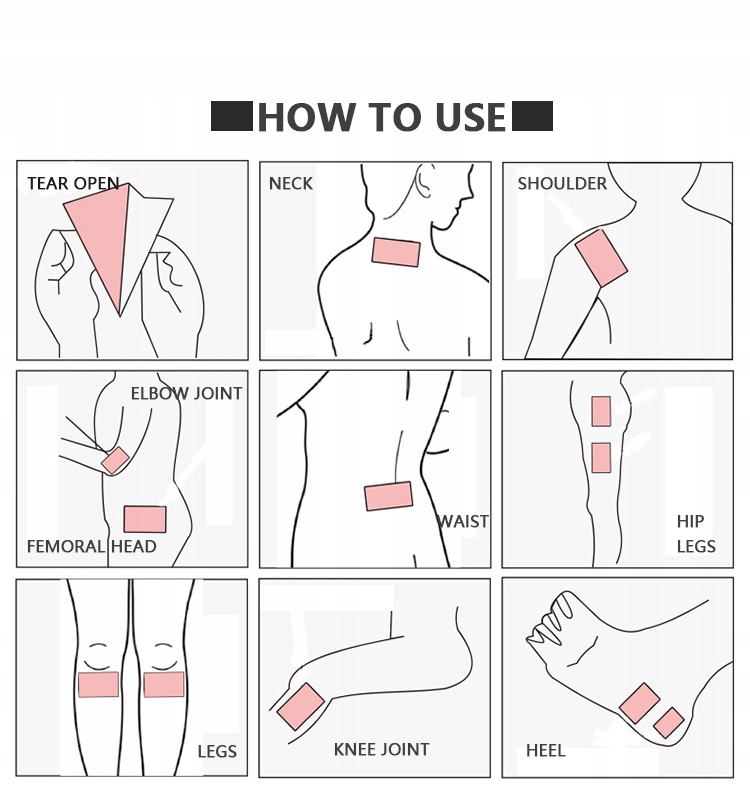 HOW TO USE

TEAR OPEN

NECK

SHOULDER

ELBOW JOINT

FEMORAL HEAD

WAIST

HIP
LEGS

LEGS

KNEE JOINT

HEEL