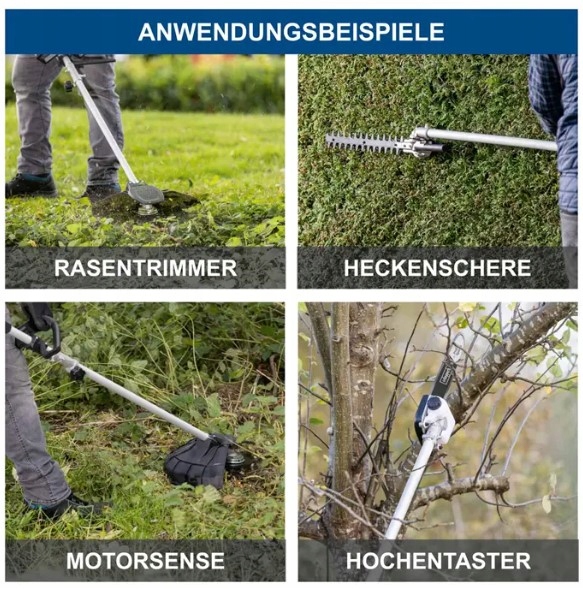 ANWENDUNGSBEISPIELE

RASENTRIMMER

HECKENSCHERE

MOTORSENSE

HOCHENTASTER