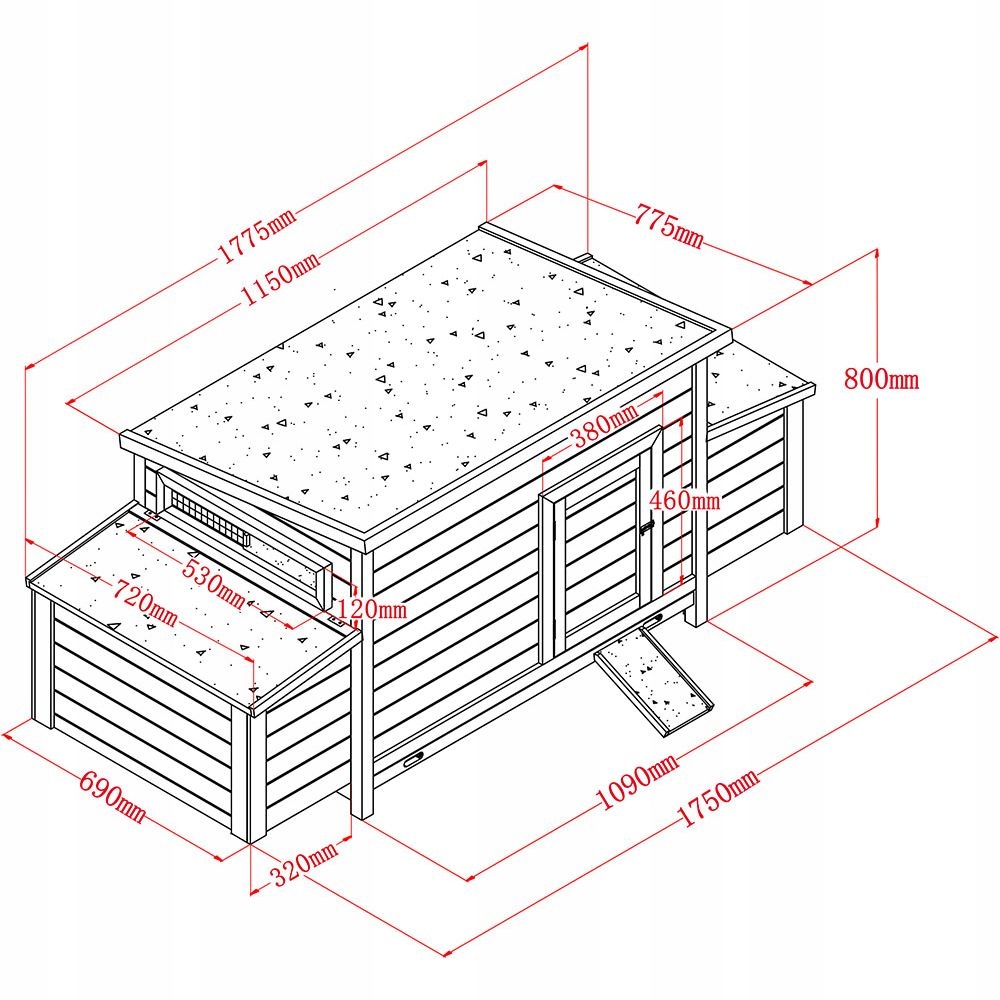 1775mm
1150mm
775mm
800mm
380mm
460mm
530mm
720mm
120mm
690mm
320mm
1090mm
1750mm