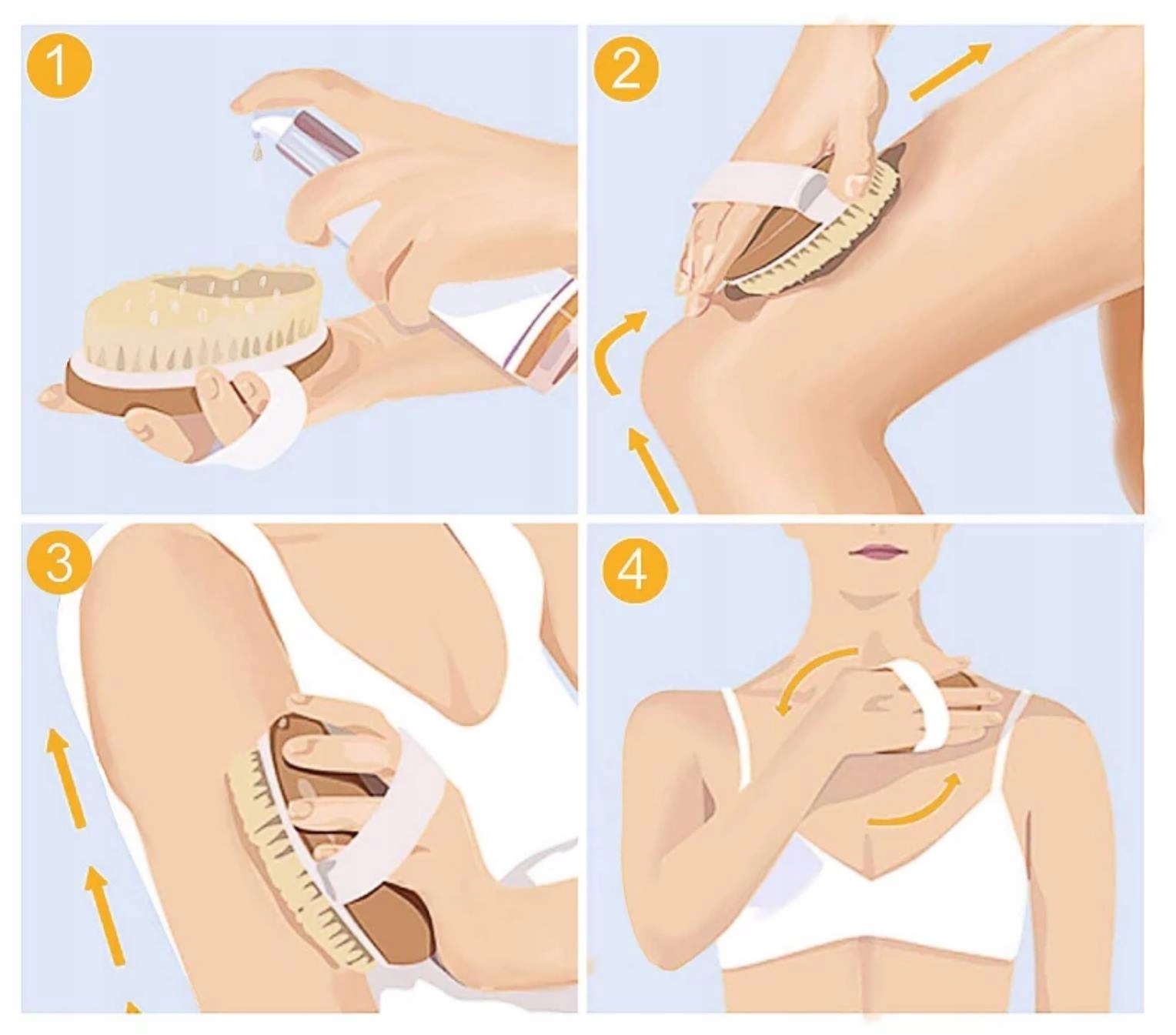 1

2

3

4