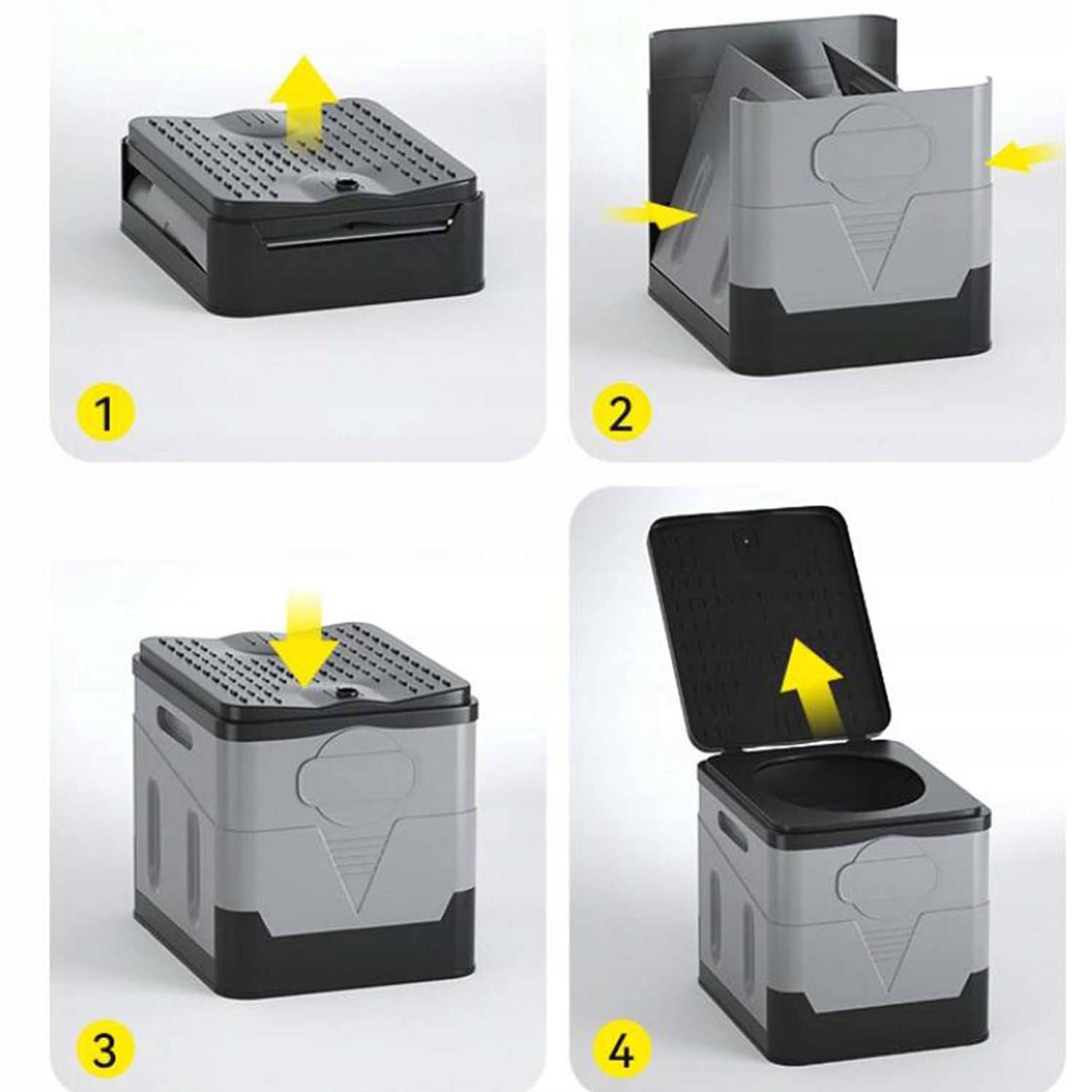 1

2

3

4