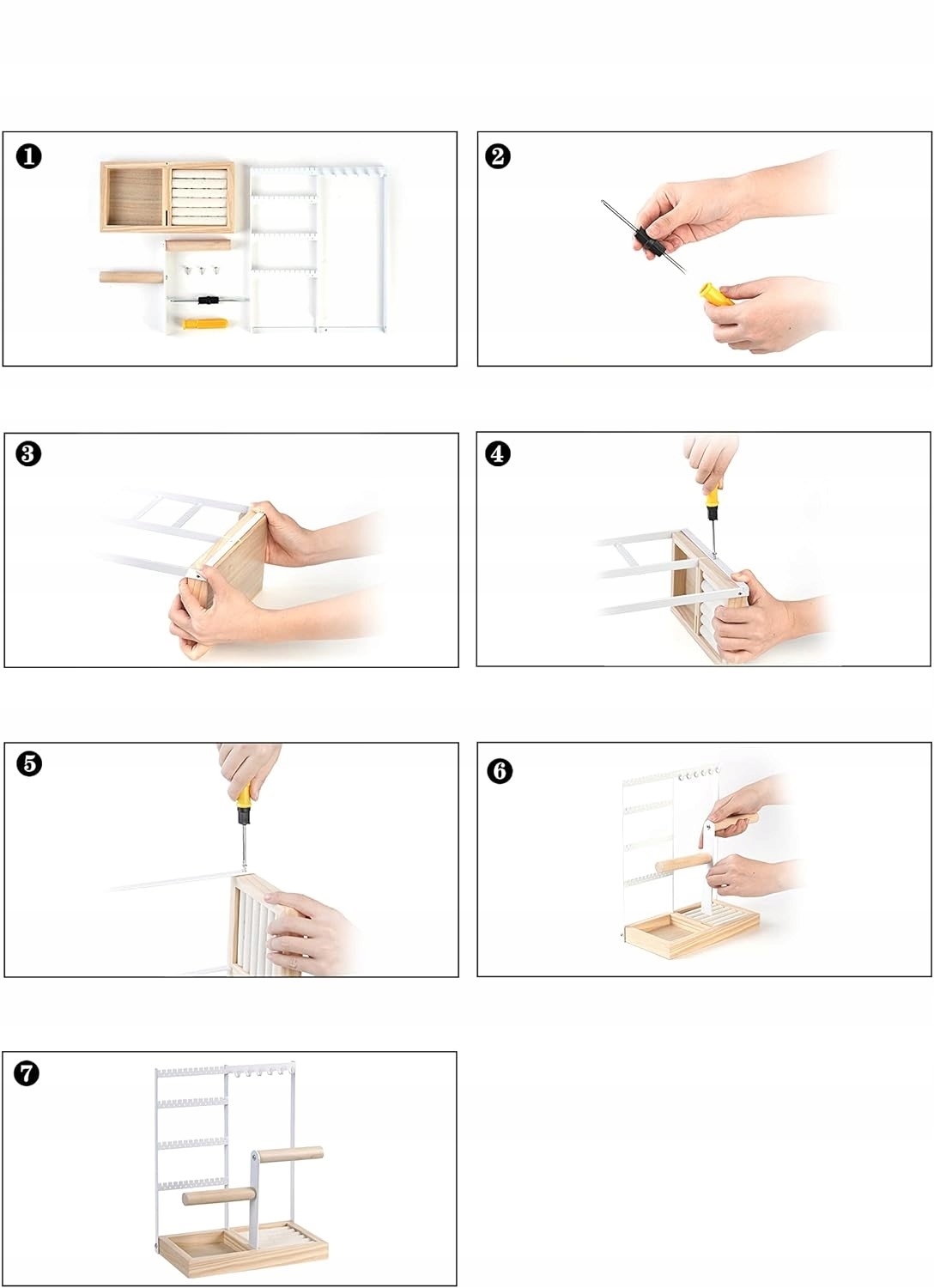 ❶

❷

❸

❹

❺

❻

❼