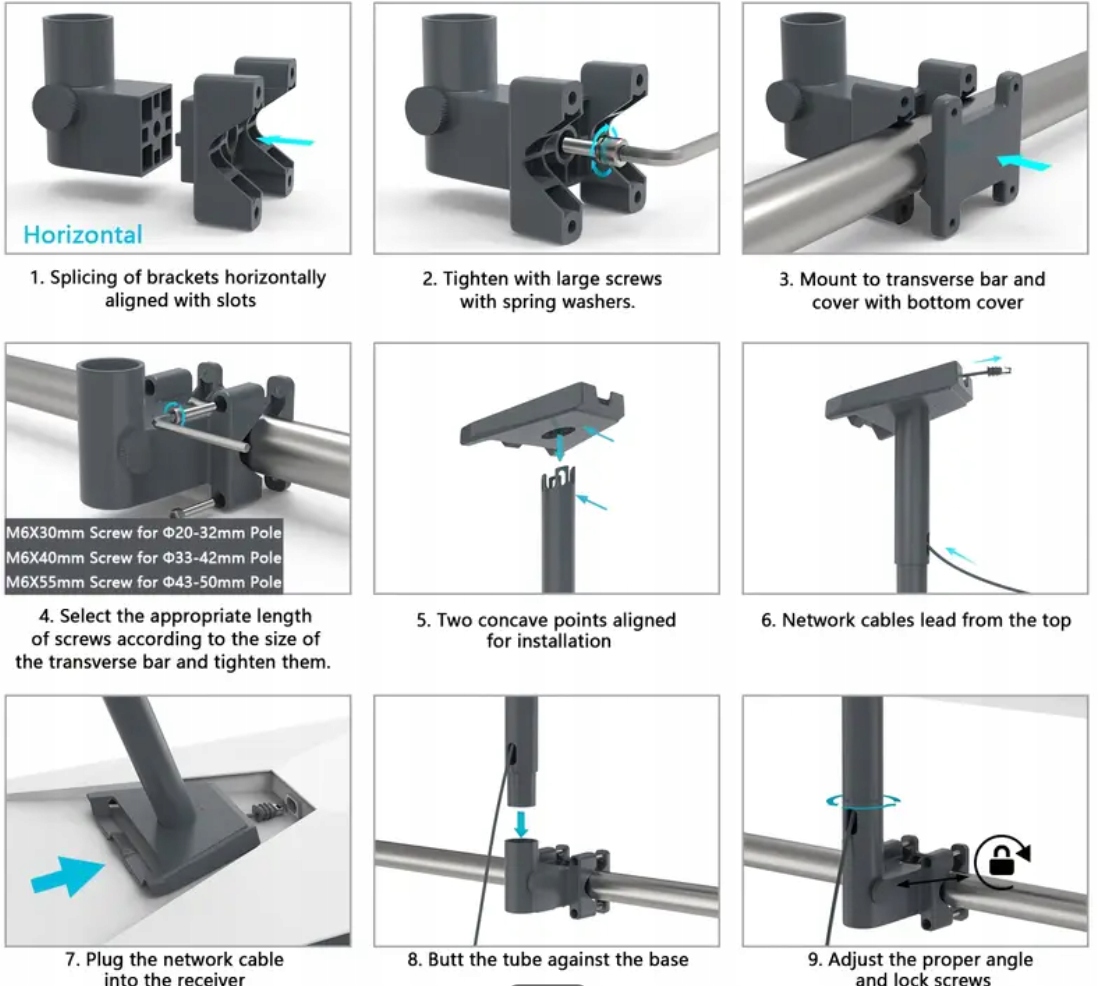 Horizontal

1. Splicing of brackets horizontally aligned with slots

2. Tighten with large screws with spring washers.

3. Mount to transverse bar and cover with bottom cover

M6X30mm Screw for Φ20-32mm Pole
M6X40mm Screw for Φ33-42mm Pole
M6X55mm Screw for Φ43-50mm Pole

4. Select the appropriate length of screws according to the size of the transverse bar and tighten them.

5. Two concave points aligned for installation

6. Network cables lead from the top

7. Plug the network cable into the receiver

8. Butt the tube against the base

9. Adjust the proper angle and lock screws